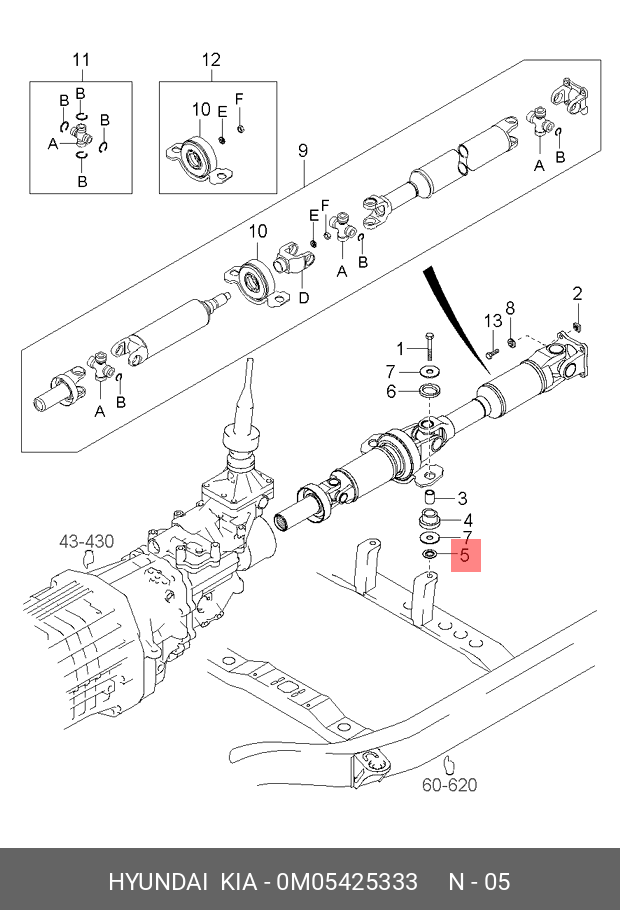 11
B
B
B
A
B

12
10
E
F

9

A
B

10
E
F
A
B
D

A
B

2
13
8
1
7
6

3
4
7
5

43-430

60-620

HYUNDAI KIA - 0M05425333 N - 05