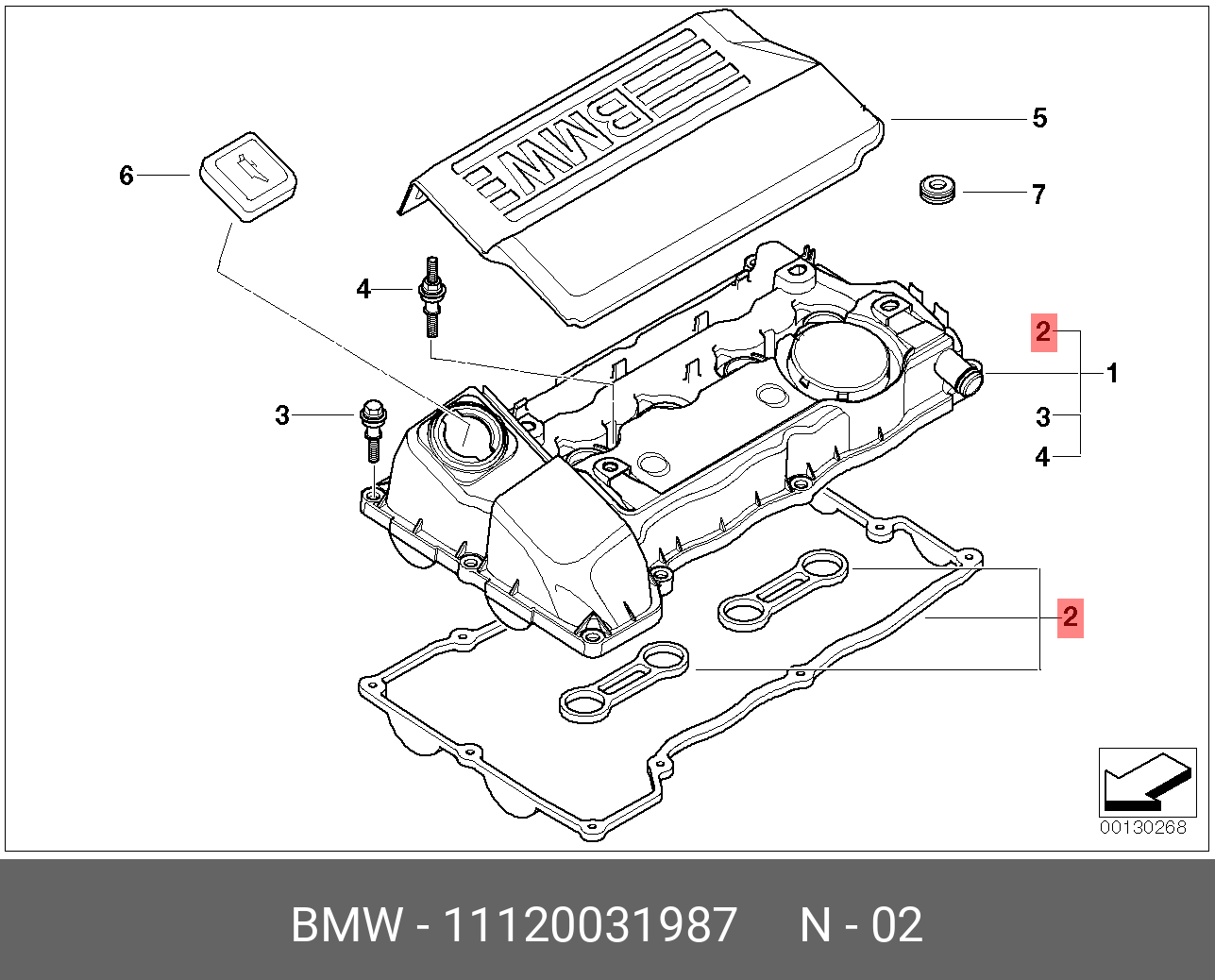 BMW

5

6

7

4

2

1

3

3

4

2

00130268

BMW - 11120031987 N - 02