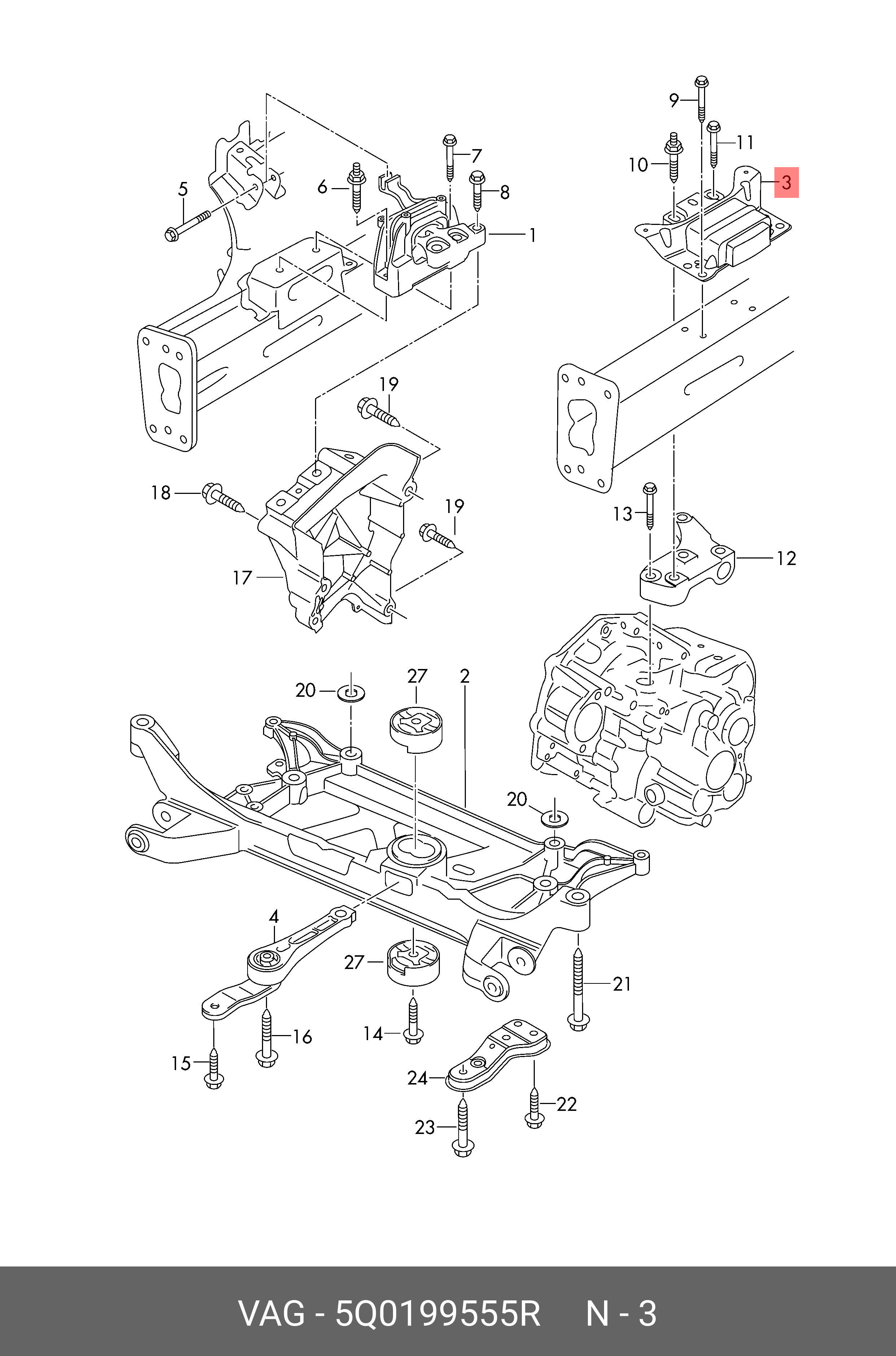 9
11
10
3
5
6
7
8
1
19
18
19
17
13
12
20
27
2
20
4
27
21
16
14
15
24
22
23

VAG - 5Q0199555R N - 3