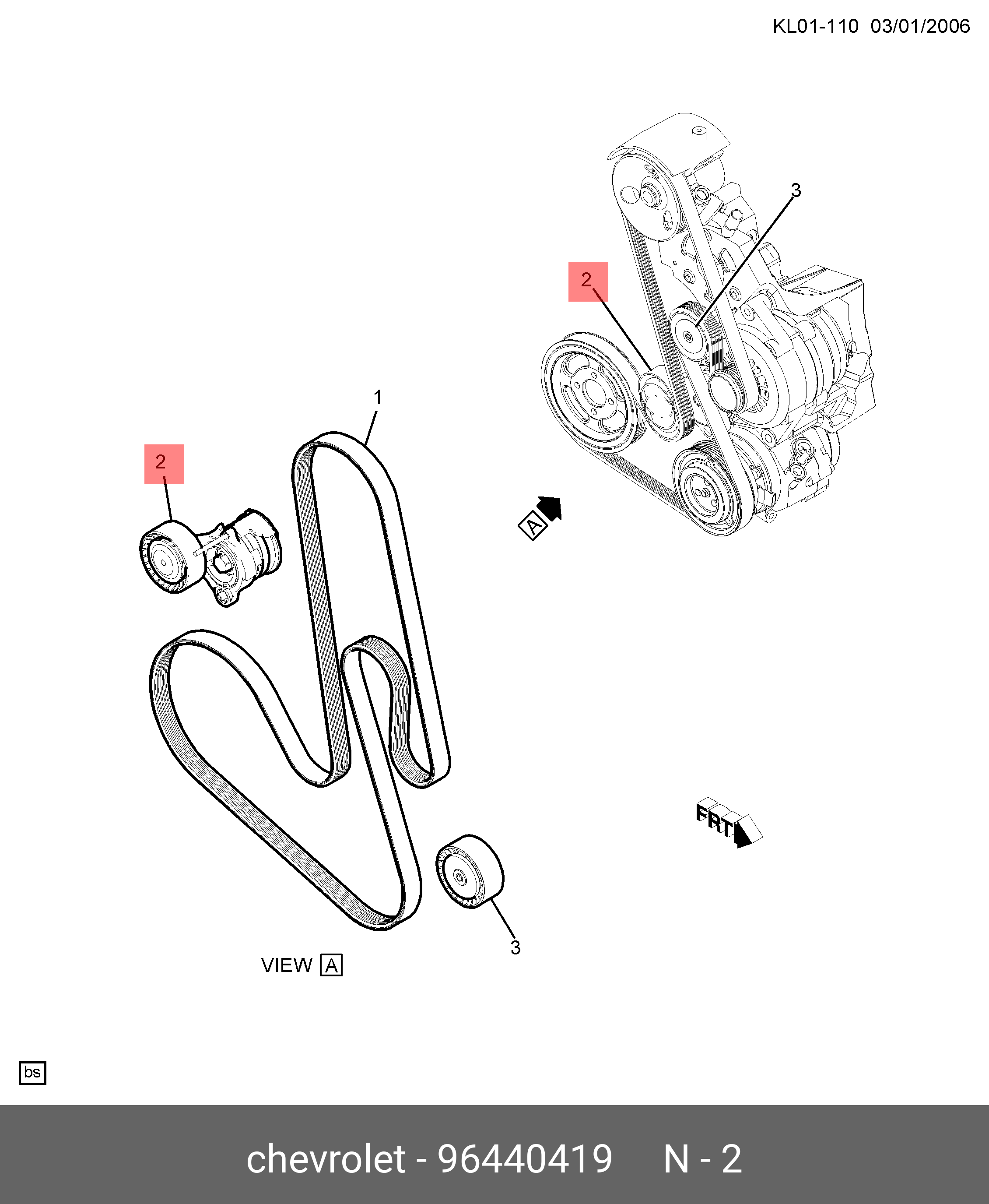 KL01-110 03/01/2006

3

2

1

2

A

FRT

3

VIEW A

bs

chevrolet - 96440419 N - 2