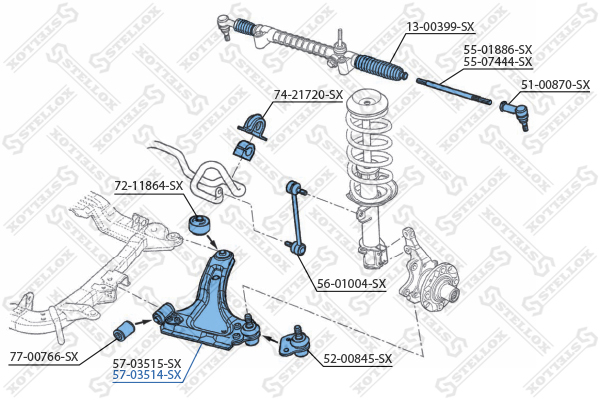 13-00399-SX
55-01886-SX
55-07444-SX
51-00870-SX
74-21720-SX
72-11864-SX
56-01004-SX
77-00766-SX
57-03515-SX
57-03514-SX
52-00845-SX
STELLOX