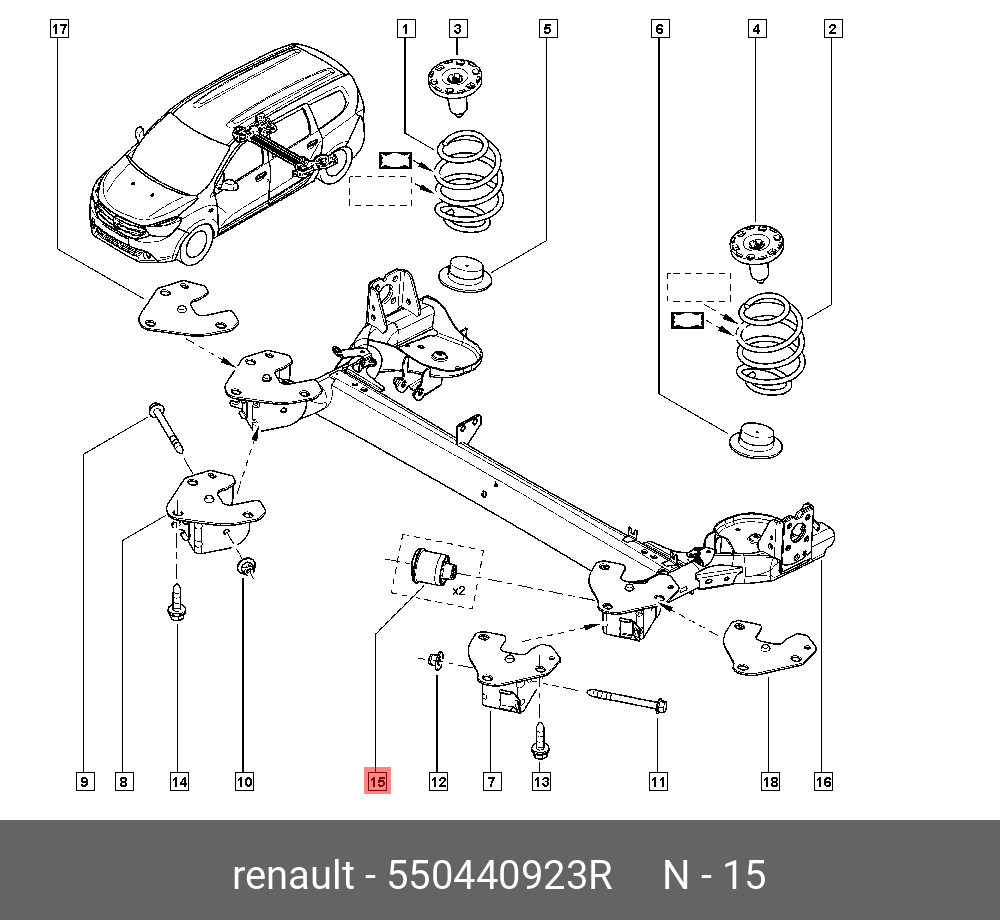 17
1
3
5
6
4
2
x2
9
8
14
10
15
12
7
13
11
18
16

renault - 550440923R N - 15