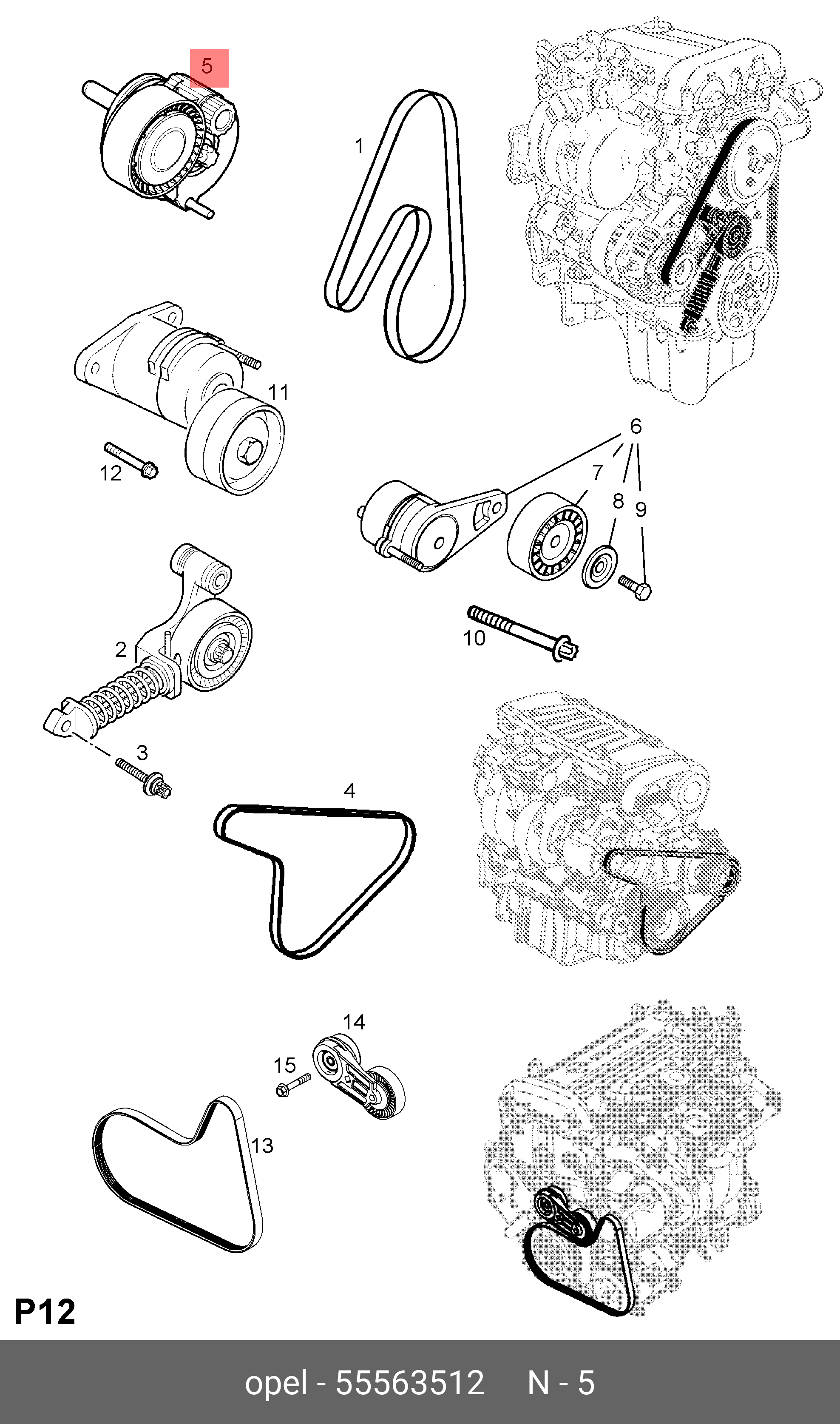 5

1

11

12

6

7

8

9

10

2

3

4

14

15

13

P12

opel - 55563512 N - 5