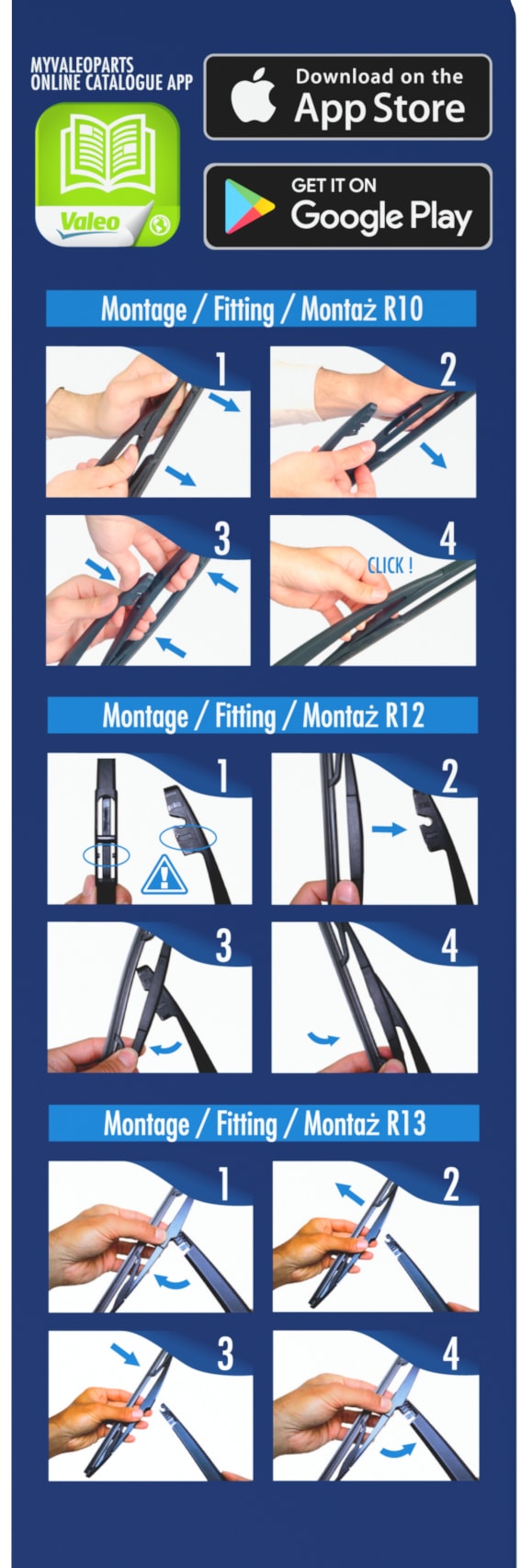 MYVALEOPARTS
ONLINE CATALOGUE APP

Valeo

Download on the
App Store

GET IT ON
Google Play

Montage / Fitting / Montaż R10

1

2

3

4

CLICK !

Montage / Fitting / Montaż R12

1

2

3

4

Montage / Fitting / Montaż R13

1

2

3

4