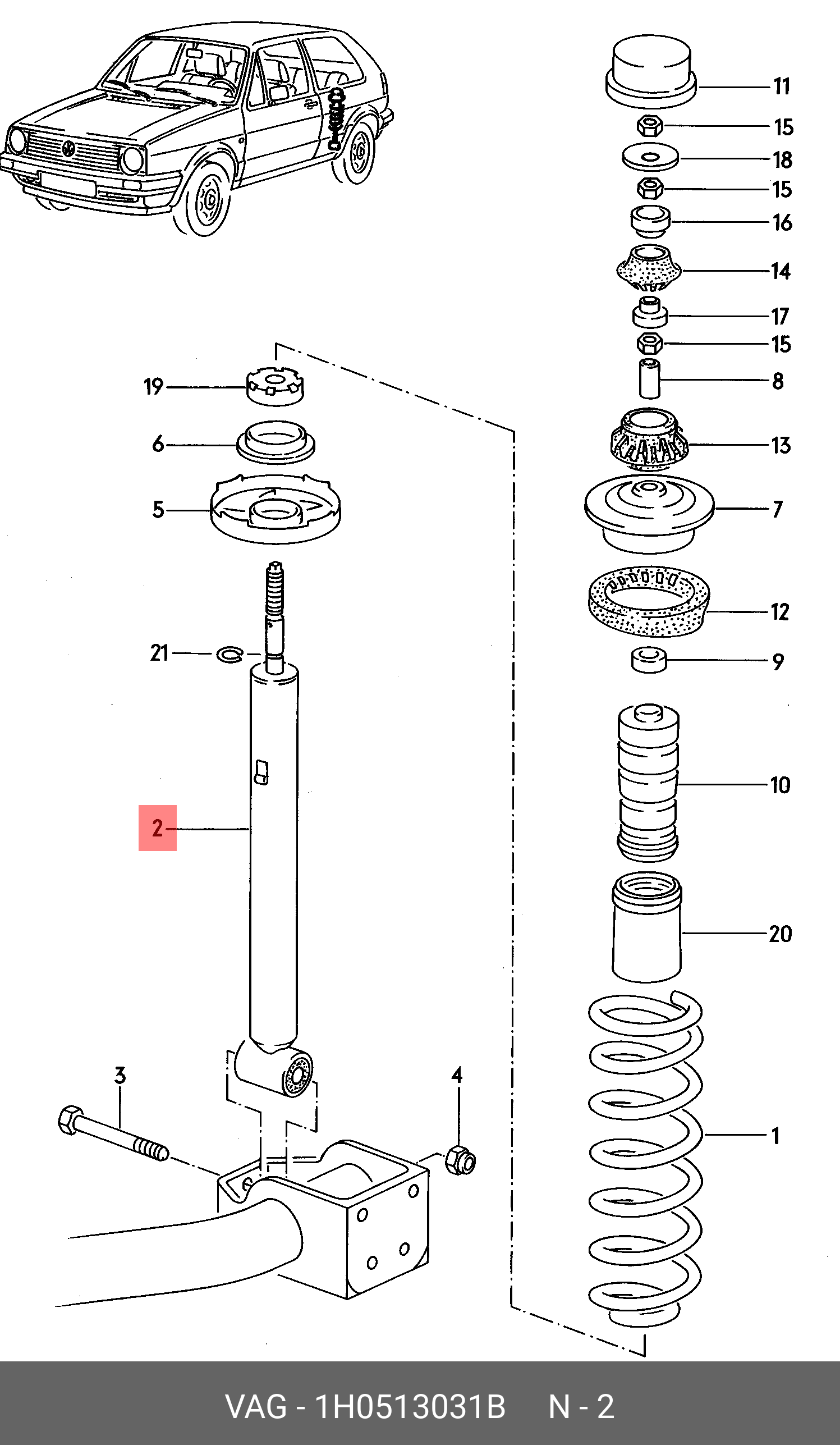 11
15
18
15
16
14
17
15
8
13
7
12
9
10
20
1
19
6
5
21
2
3
4

VAG - 1H0513031B N - 2