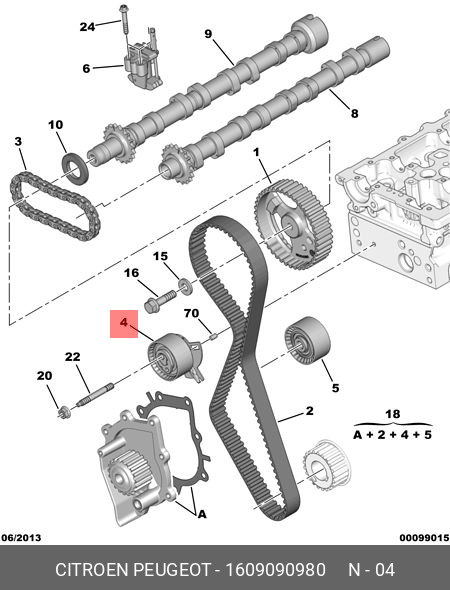 24

9

6

8

10

3

1

15

16

70

4

22

20

5

2

18

A + 2 + 4 + 5

A

06/2013

00099015

CITROEN PEUGEOT - 1609090980 N - 04