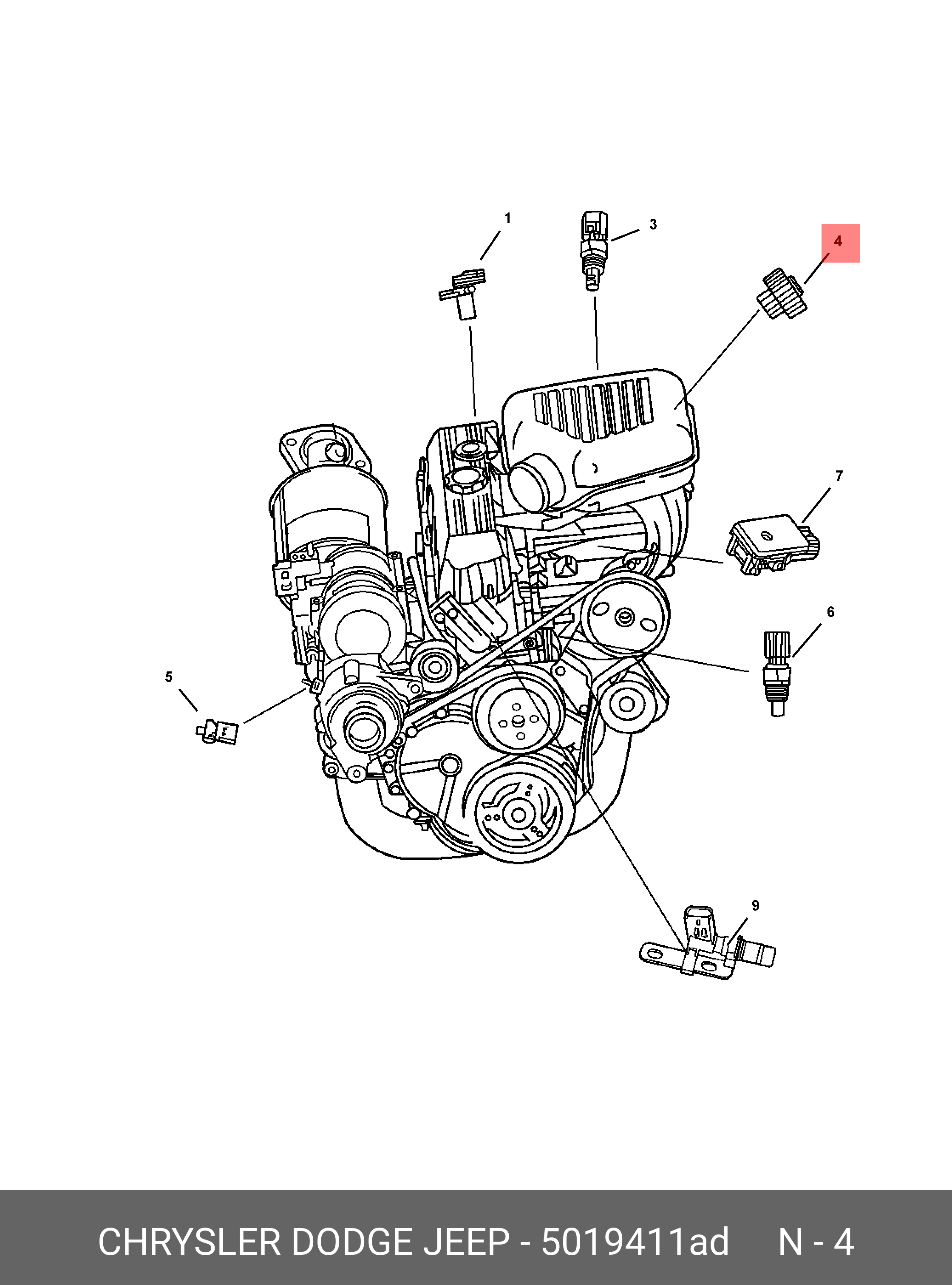 1
3
4
7
6
5
9

CHRYSLER DODGE JEEP - 5019411ad N - 4