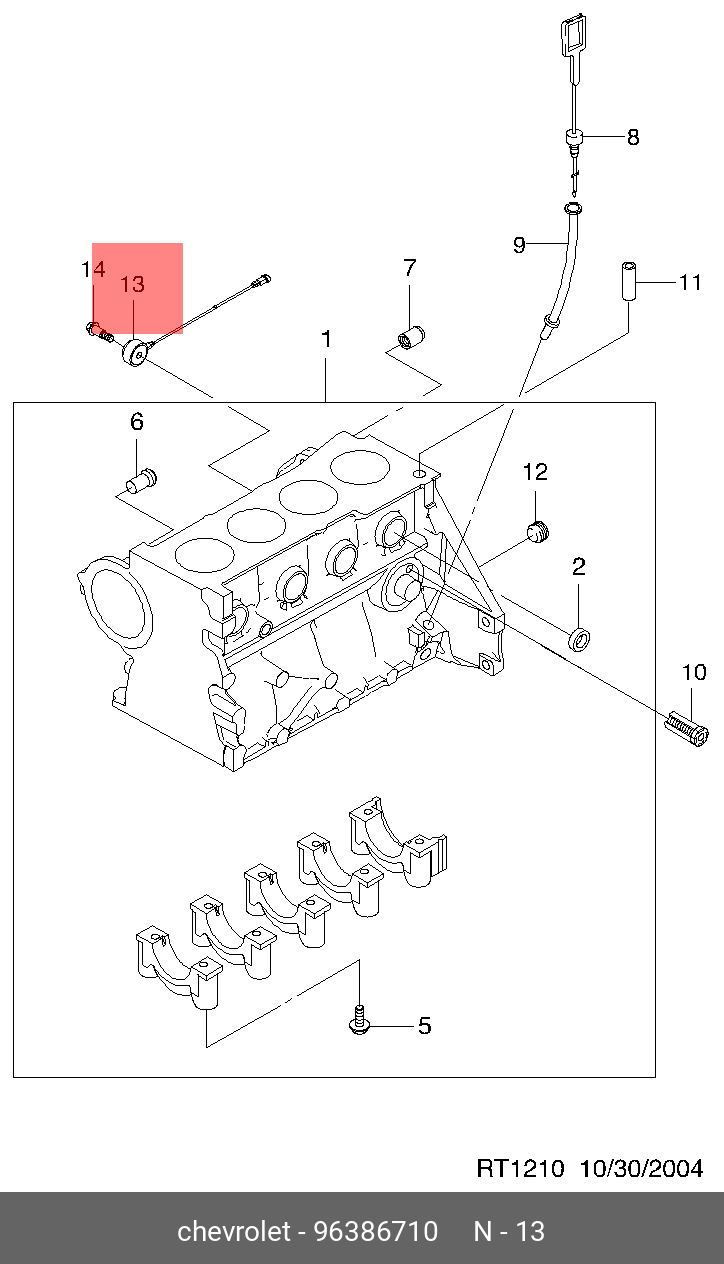 8

9

14
13

7

11

1

6

12

2

10

5

RT1210 10/30/2004

chevrolet - 96386710 N - 13