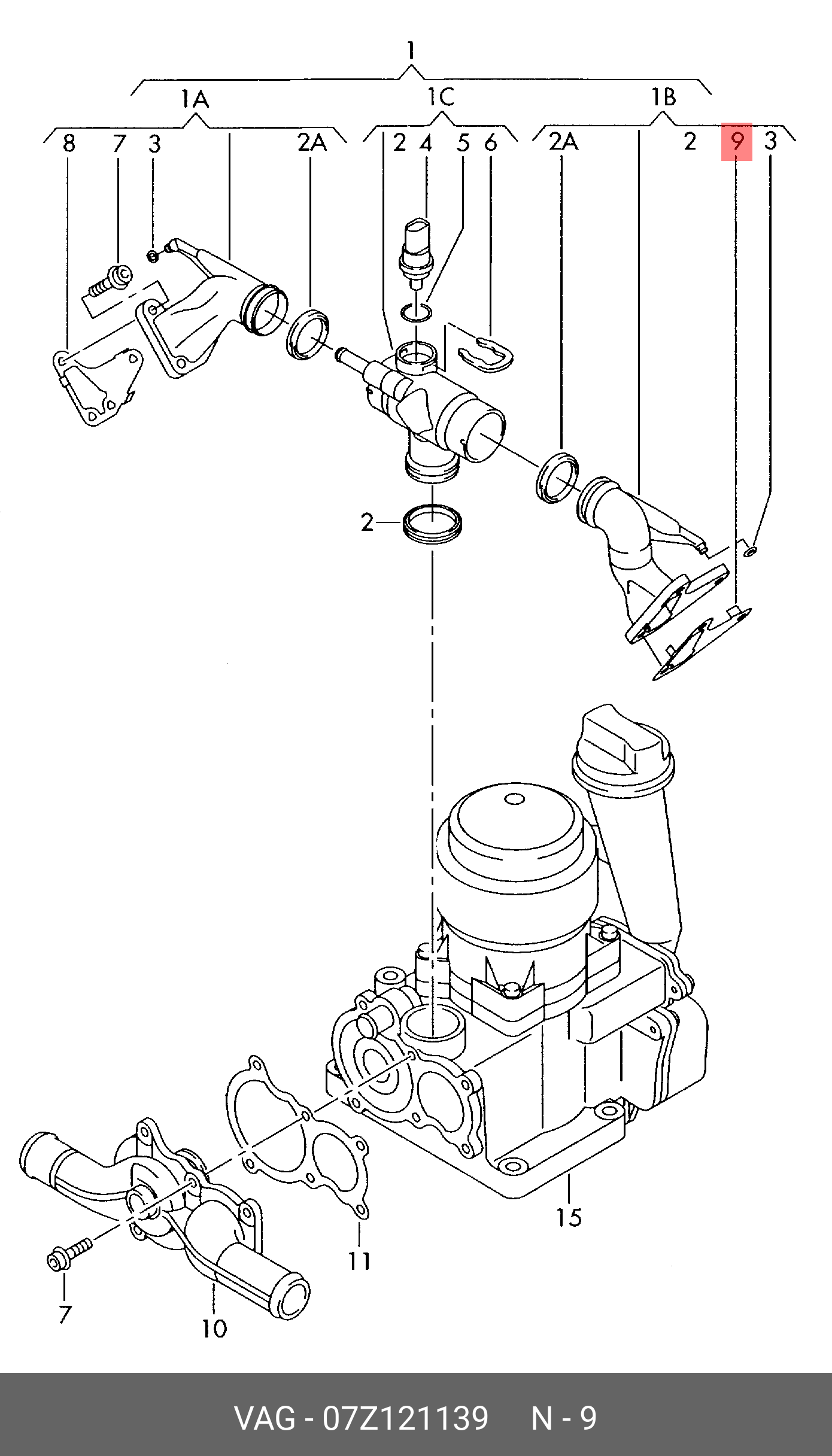 1
1A
1C
1B
8 7 3
2A
2 4 5 6
2A
2 9 3
2
15
11
7
10
VAG - 07Z121139 N - 9