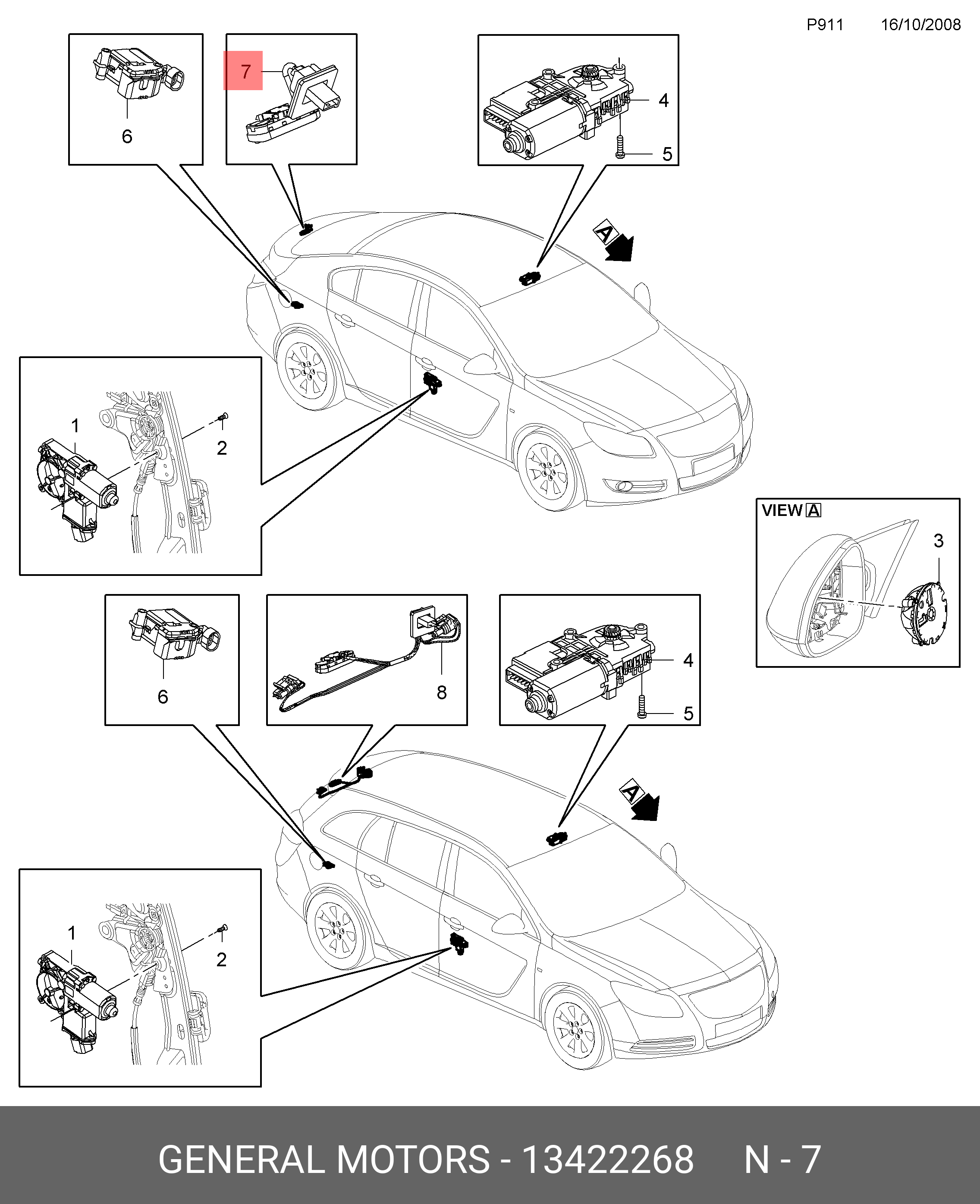 P911 16/10/2008

6

7

4

5

A

1

2

VIEW A

3

6

8

4

5

A

1

2

GENERAL MOTORS - 13422268 N - 7