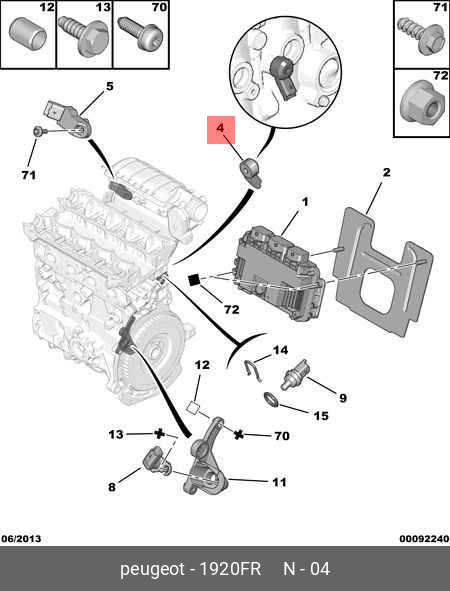 12
13
70
71
72
5
71
4
2
1
72
14
12
9
15
13
70
8
11
06/2013
00092240
peugeot - 1920FR N - 04