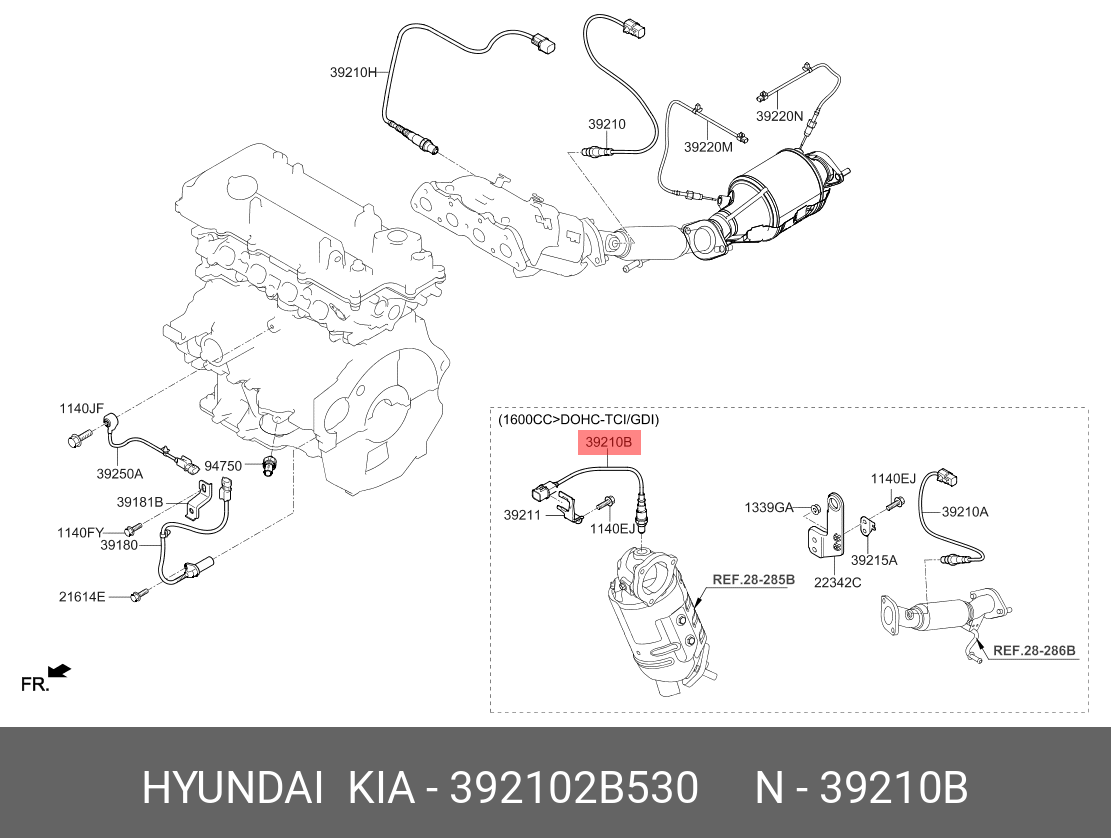 39210H
39210
39220M
39220N
1140JF
39250A
94750
39181B
1140FY
39180
21614E
FR.
(1600CC>DOHC-TCI/GDI)
39210B
39211
1140EJ
REF.28-285B
1339GA
1140EJ
39210A
39215A
22342C
REF.28-286B

HYUNDAI KIA - 392102B530 N - 39210B