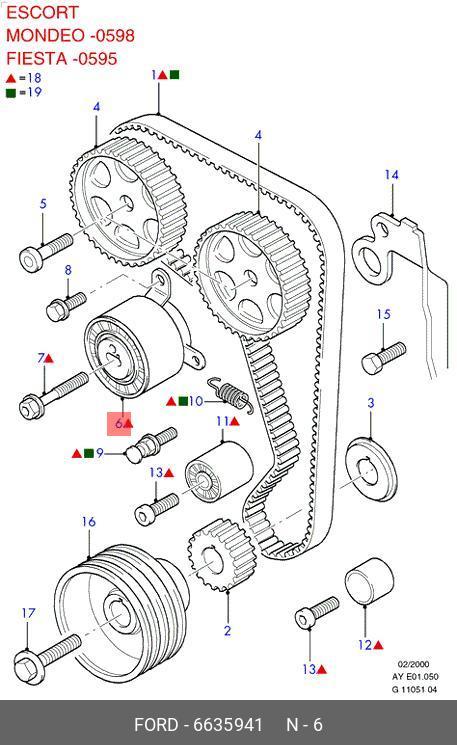 ESCORT
MONDEO -0598
FIESTA -0595
▲=18
■=19

1▲■
4
4
14
5
8
15
7▲
▲■10
3
6▲
11▲
▲■9
13▲
16
2
17
12▲
13▲

02/2000
AY E01.050
G 11051 04

FORD - 6635941 N - 6