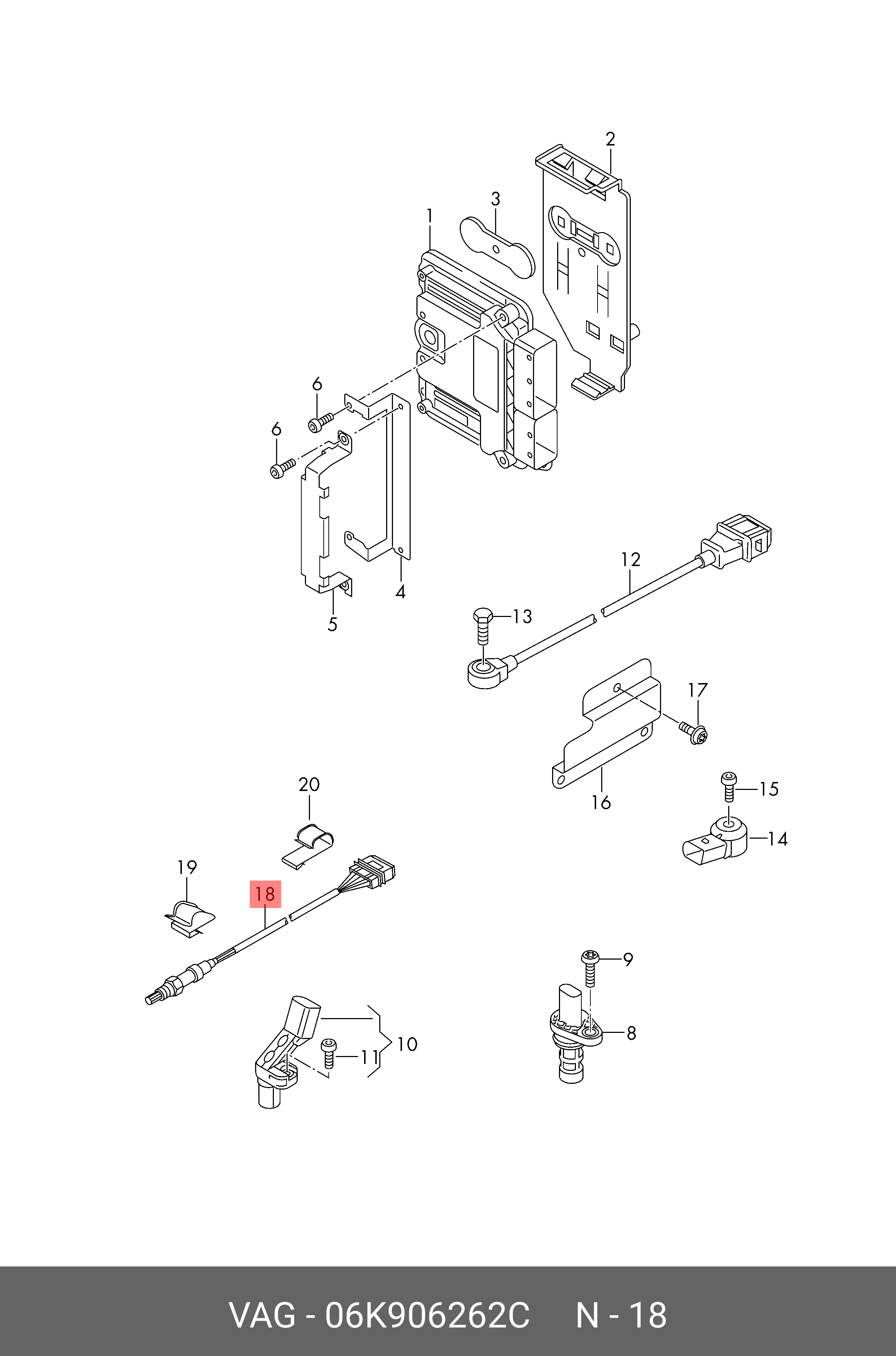 2
3
1
6
6
4
5
12
13
17
16
15
14
20
19
18
9
8
10
11

VAG - 06K906262C N - 18