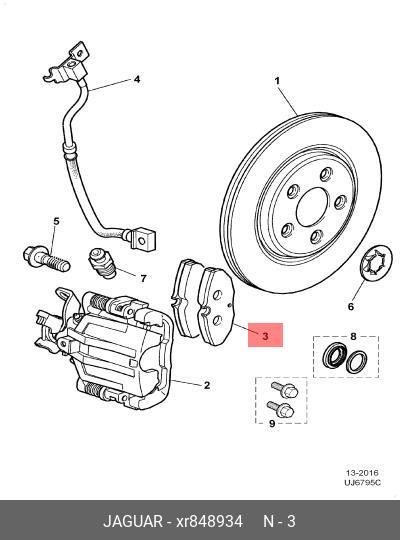 4
1
5
7
6
3
8
2
9
13-2016
UJ6795C
JAGUAR - xr848934 N - 3