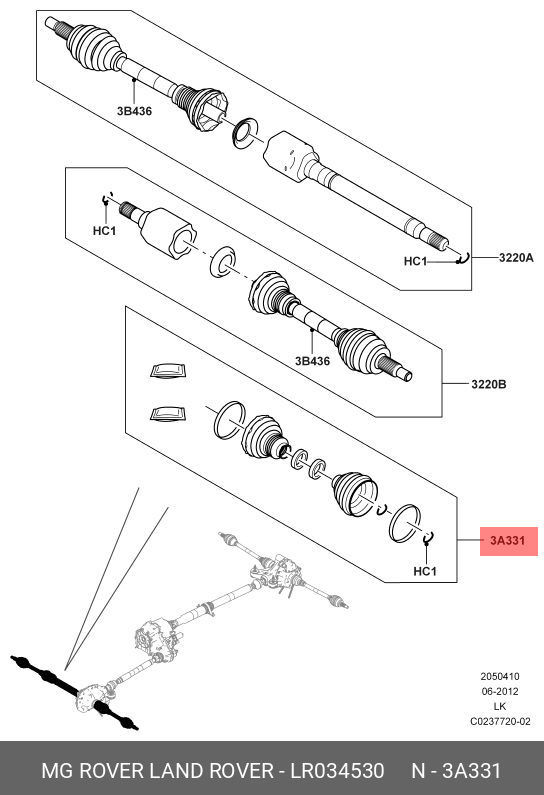 3B436

HC1

HC1

3220A

3B436

3220B

3A331

HC1

2050410
06-2012
LK
C0237720-02

MG ROVER LAND ROVER - LR034530 N - 3A331