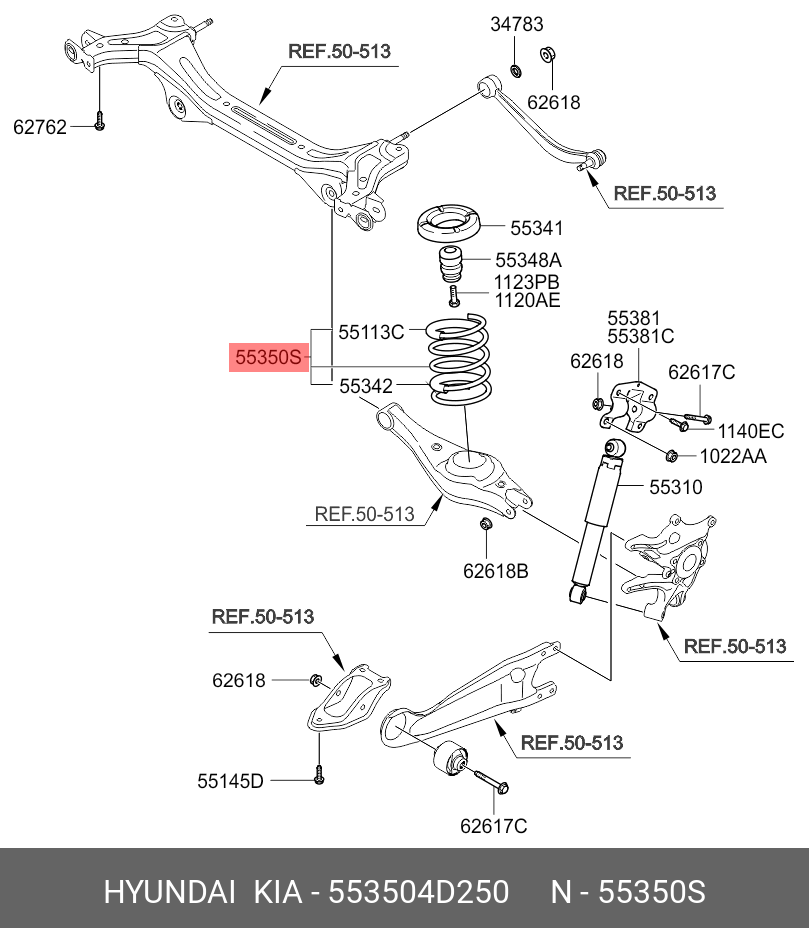 REF.50-513
34783
62618
62762
REF.50-513
55341
55348A
1123PB
1120AE
55113C
55350S
55342
55381
55381C
62618
62617C
1140EC
1022AA
55310
REF.50-513
62618B
REF.50-513
REF.50-513
62618
REF.50-513
55145D
62617C
HYUNDAI KIA - 553504D250 N - 55350S