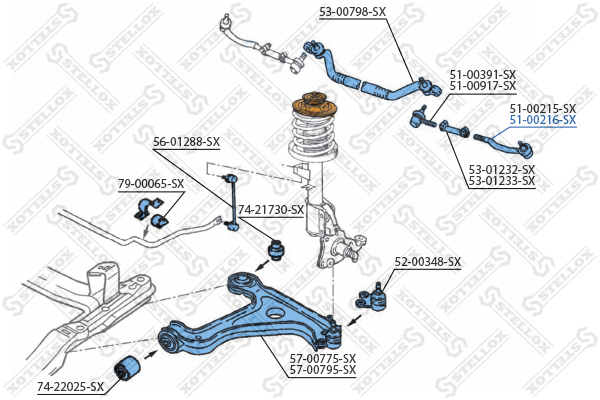 53-00798-SX

51-00391-SX
51-00917-SX

51-00215-SX
51-00216-SX

56-01288-SX

53-01232-SX
53-01233-SX

79-00065-SX

74-21730-SX

52-00348-SX

57-00775-SX
57-00795-SX

74-22025-SX

STELLOX