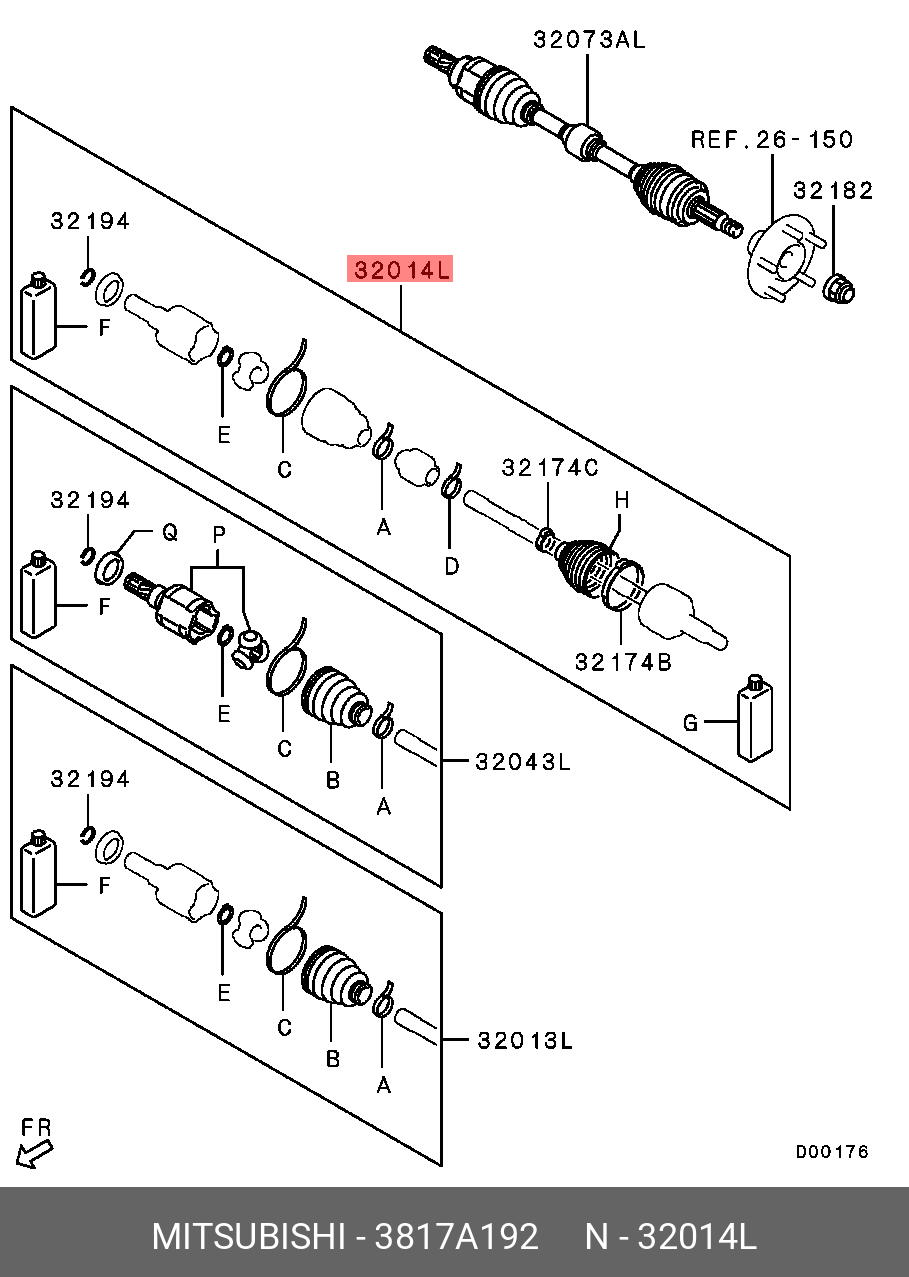 32073AL
REF.26-150
32182
32194
32014L
F
E
C
A
D
32174C
H
32174B
G
32194
Q
P
F
E
C
B
A
32043L
32194
F
E
C
B
A
32013L
FR
D00176
MITSUBISHI - 3817A192 N - 32014L