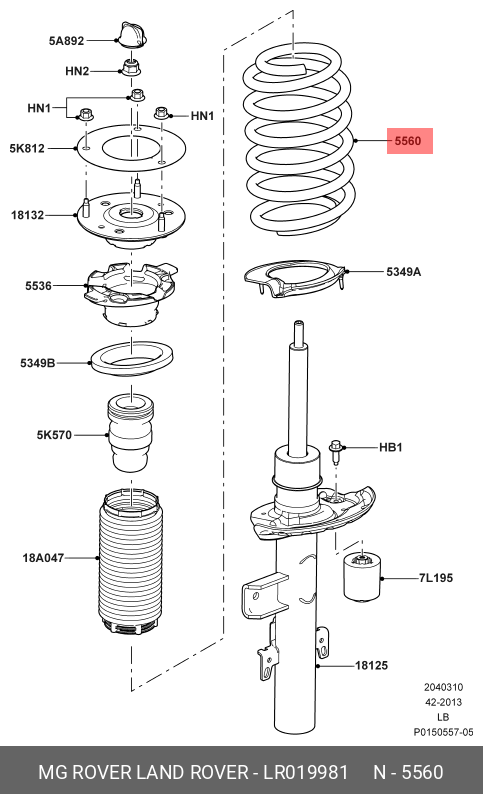 5A892
HN2
HN1
HN1
5K812
18132
5536
5349B
5K570
18A047
5560
5349A
HB1
7L195
18125
2040310
42-2013
LB
P0150557-05

MG ROVER LAND ROVER - LR019981 N - 5560