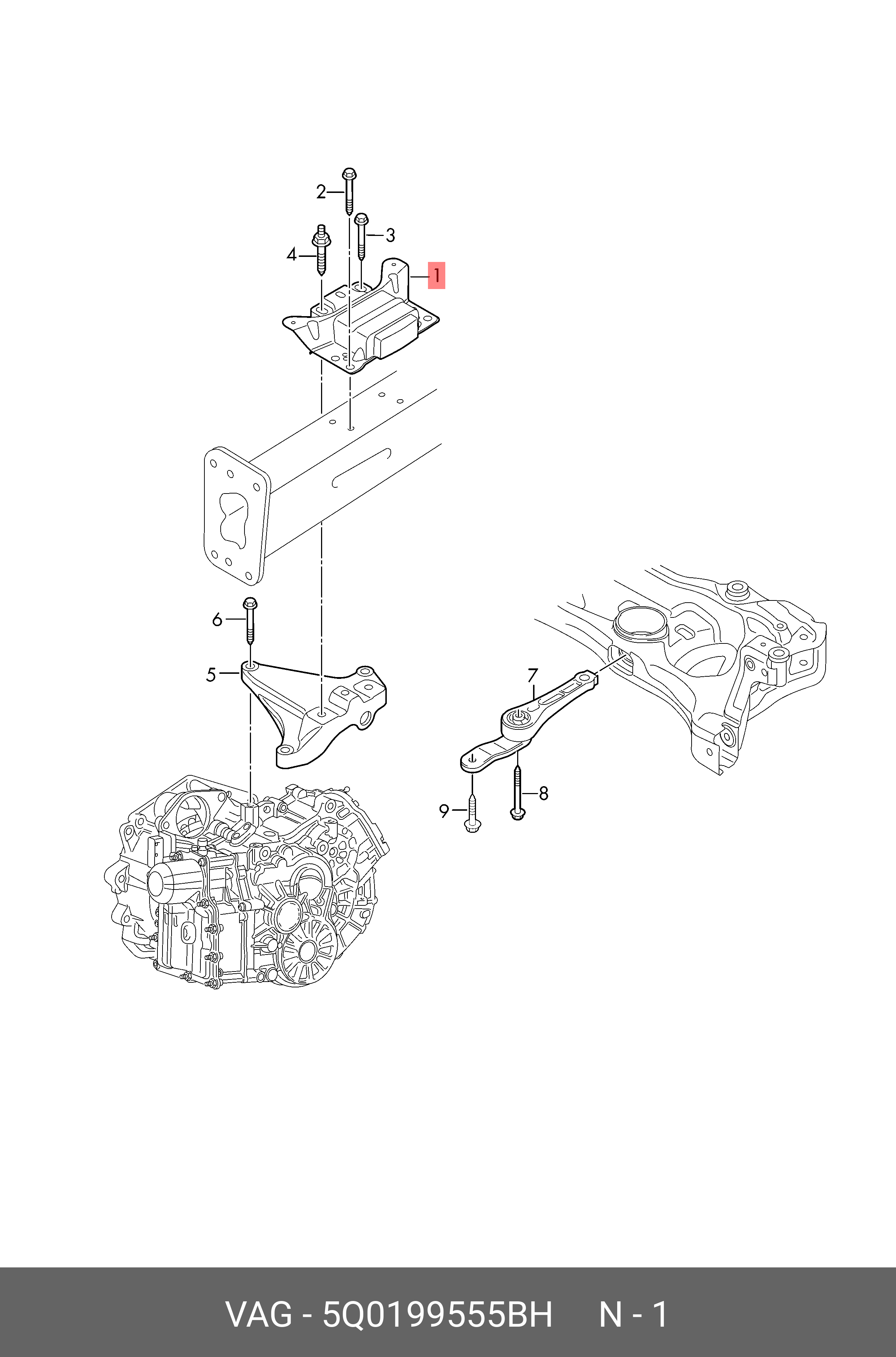 2
3
4
1
6
5
7
8
9

VAG - 5Q0199555BH N - 1