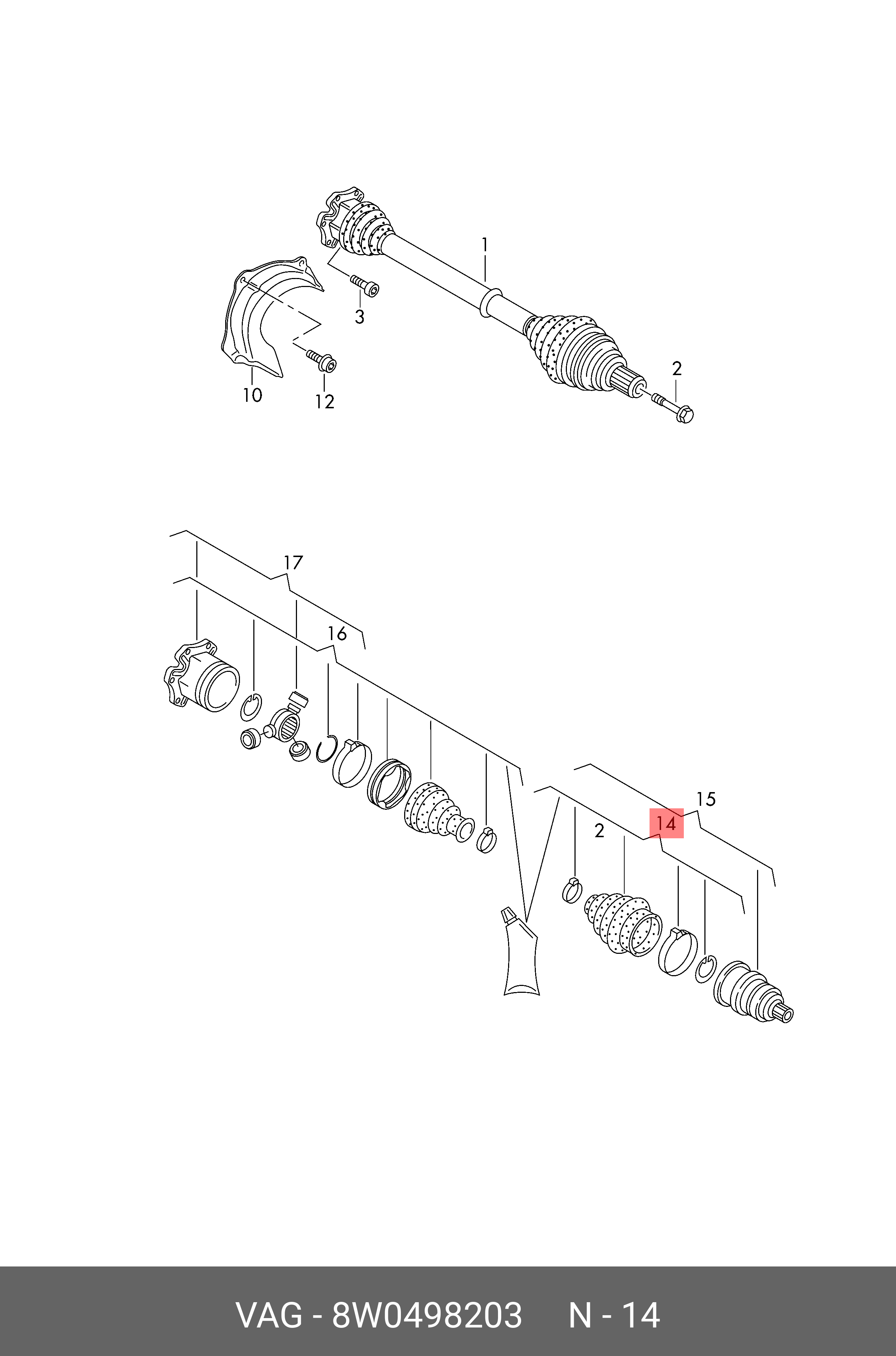 1
3
2
10
12
17
16
15
14
2
VAG - 8W0498203 N - 14