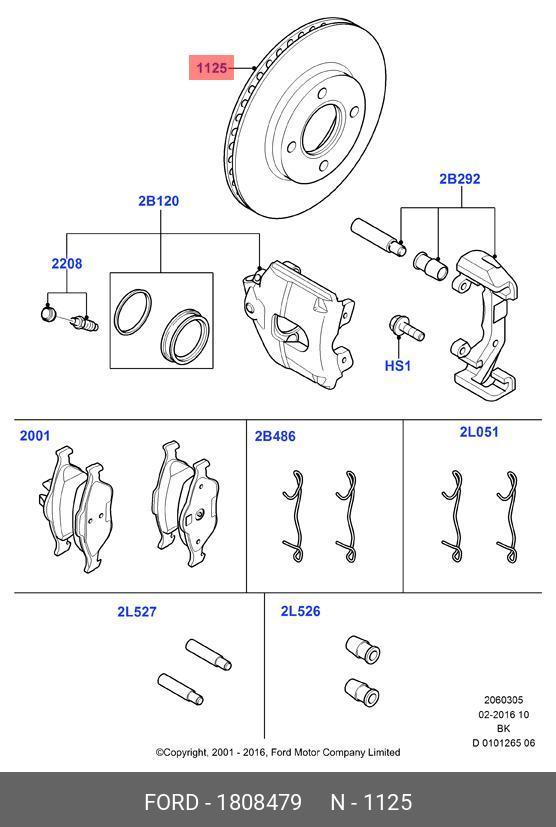 1125

2B120

2B292

2208

HS1

2001

2B486

2L051

2L527

2L526

2060305
02-2016 10
BK
D 0101265 06

©Copyright, 2001 - 2016, Ford Motor Company Limited

FORD - 1808479 N - 1125