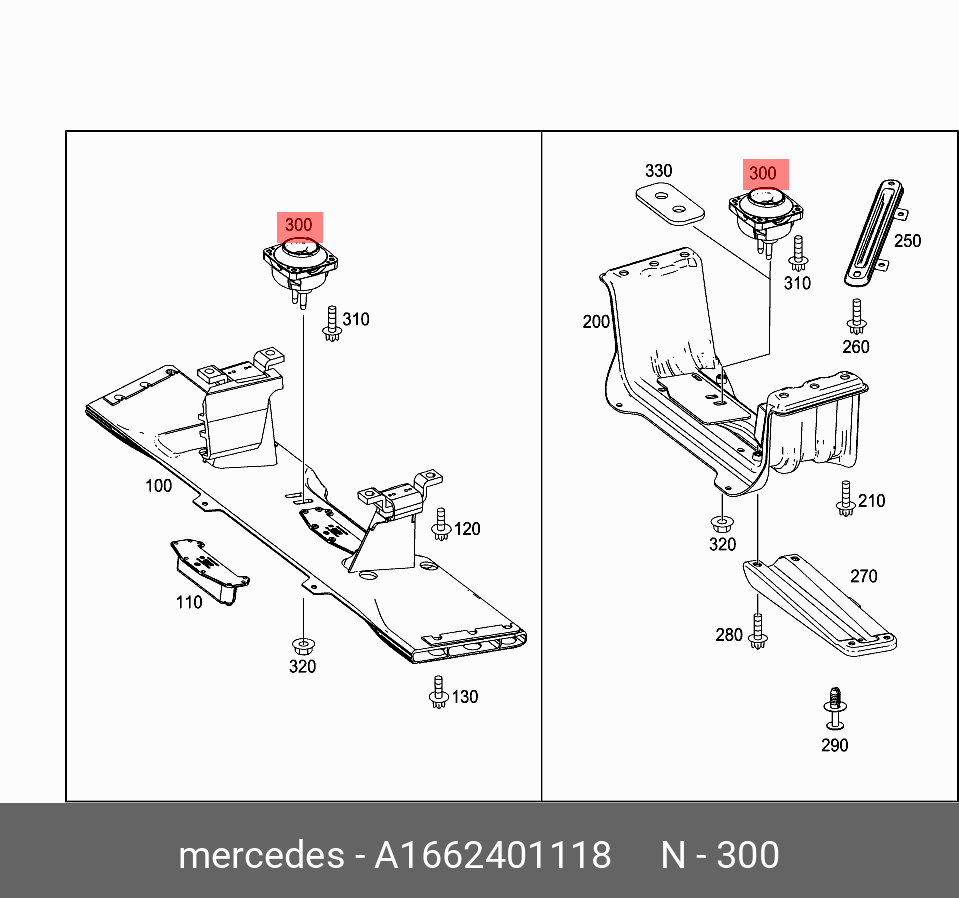 300
310
100
120
110
320
130

330
300
250
310
200
260
210
320
270
280
290

mercedes - A1662401118     N - 300