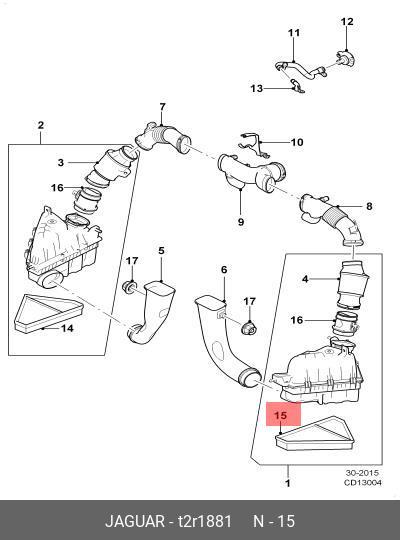 12
11
13
7
2
10
3
16
9
8
17
5
6
4
17
16
14
15
1
30-2015
CD13004

JAGUAR - t2r1881 N - 15