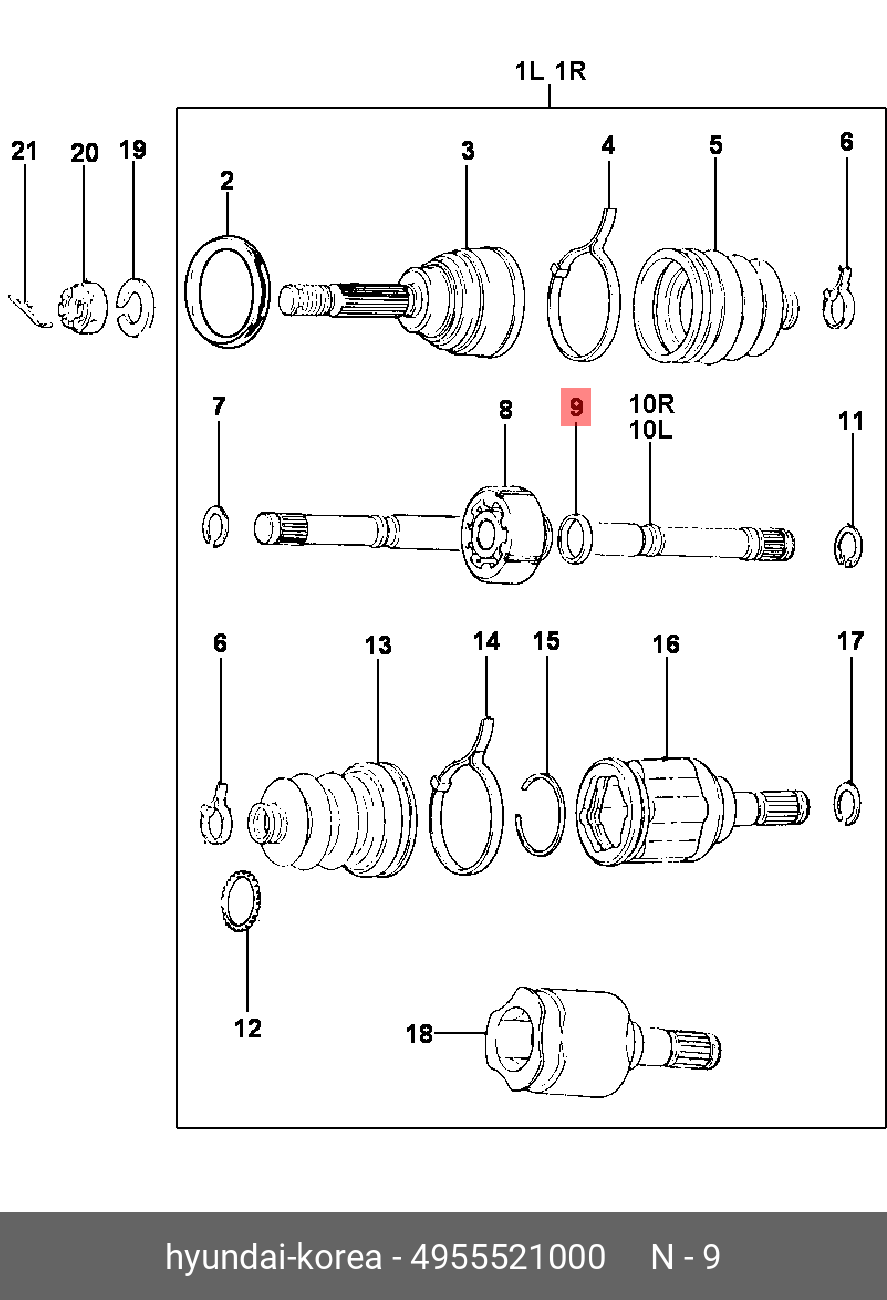 1L 1R

21
20
19
2
3
4
5
6

7
8
9
10R
10L
11

6
13
14
15
16
17

12

18

hyundai-korea - 4955521000 N - 9