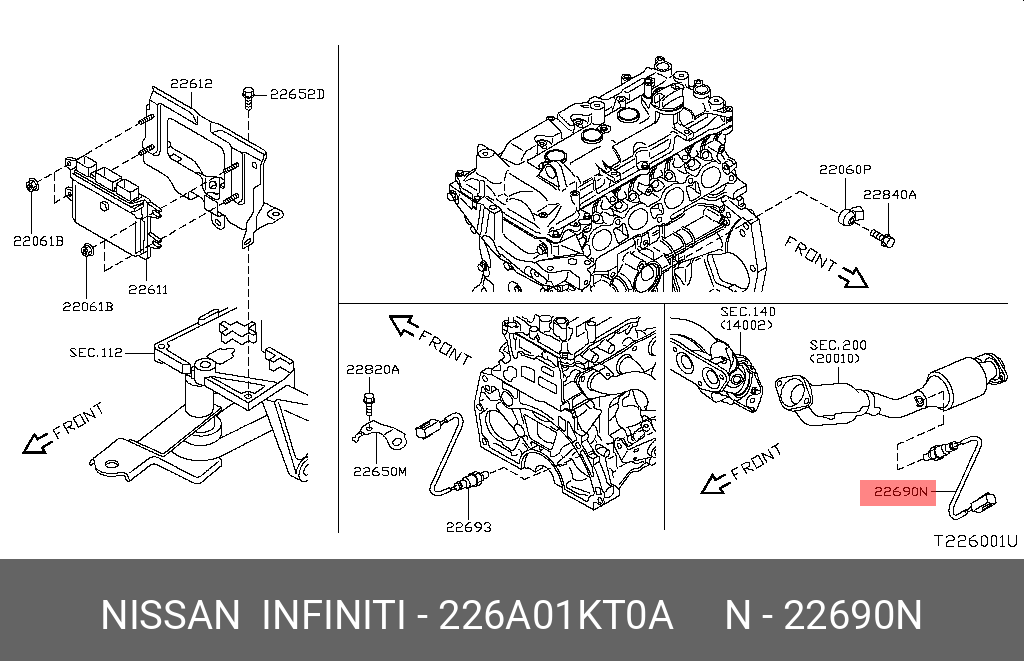 22612
22652D
22061B
22061B
22611
SEC.112
FRONT
22060P
22840A
FRONT
FRONT
22820A
22650M
22693
SEC.140
(14002)
SEC.200
(20010)
FRONT
22690N
T226001U

NISSAN INFINITI - 226A01KT0A N - 22690N