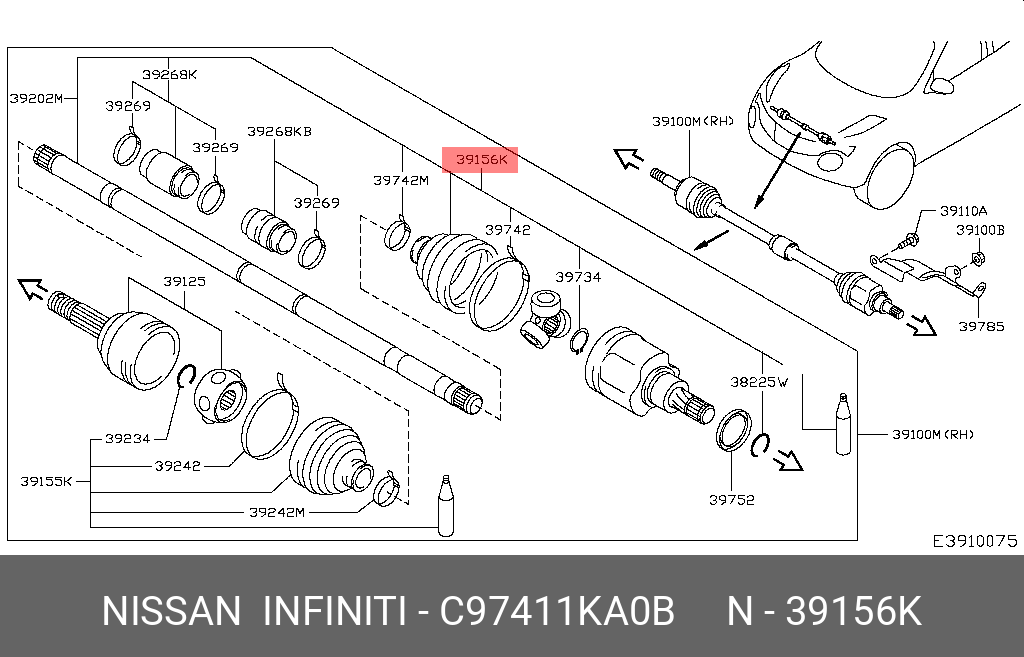 39202M
39268K
39269
39269
39268KB
39269
39742M
39156K
39742
39734
39100M(RH)
39110A
39100B
39785
39125
39234
39242
39155K
39242M
38225W
39752
39100M(RH)
E3910075

NISSAN INFINITI - C97411KA0B N - 39156K