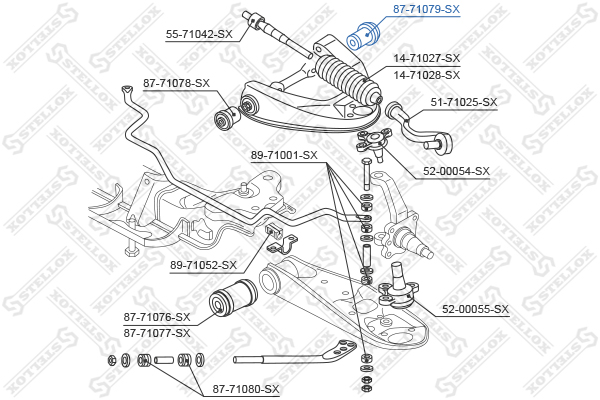 87-71079-SX
55-71042-SX
14-71027-SX
14-71028-SX
87-71078-SX
51-71025-SX
89-71001-SX
52-00054-SX
89-71052-SX
52-00055-SX
87-71076-SX
87-71077-SX
87-71080-SX
STELLOX