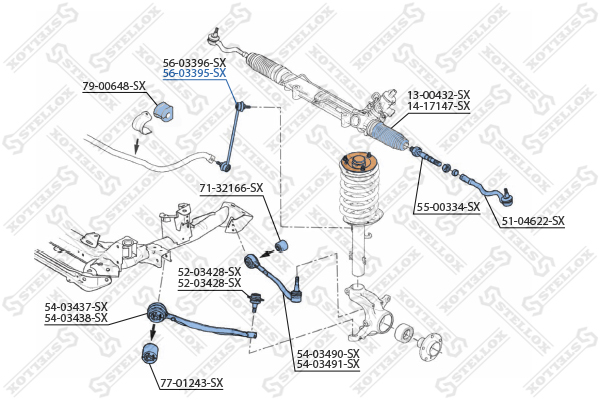 56-03396-SX
56-03395-SX
79-00648-SX
13-00432-SX
14-17147-SX
71-32166-SX
55-00334-SX
51-04622-SX
52-03428-SX
52-03428-SX
54-03437-SX
54-03438-SX
54-03490-SX
54-03491-SX
77-01243-SX
STELLOX