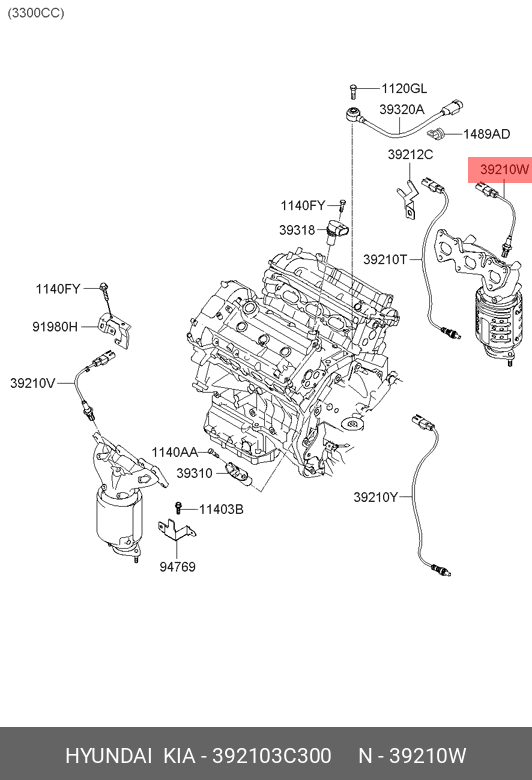 (3300CC)

1120GL
39320A
1489AD
39212C
39210W
1140FY
39318
39210T
1140FY
91980H
39210V
1140AA
39310
11403B
94769
39210Y

HYUNDAI KIA - 392103C300 N - 39210W