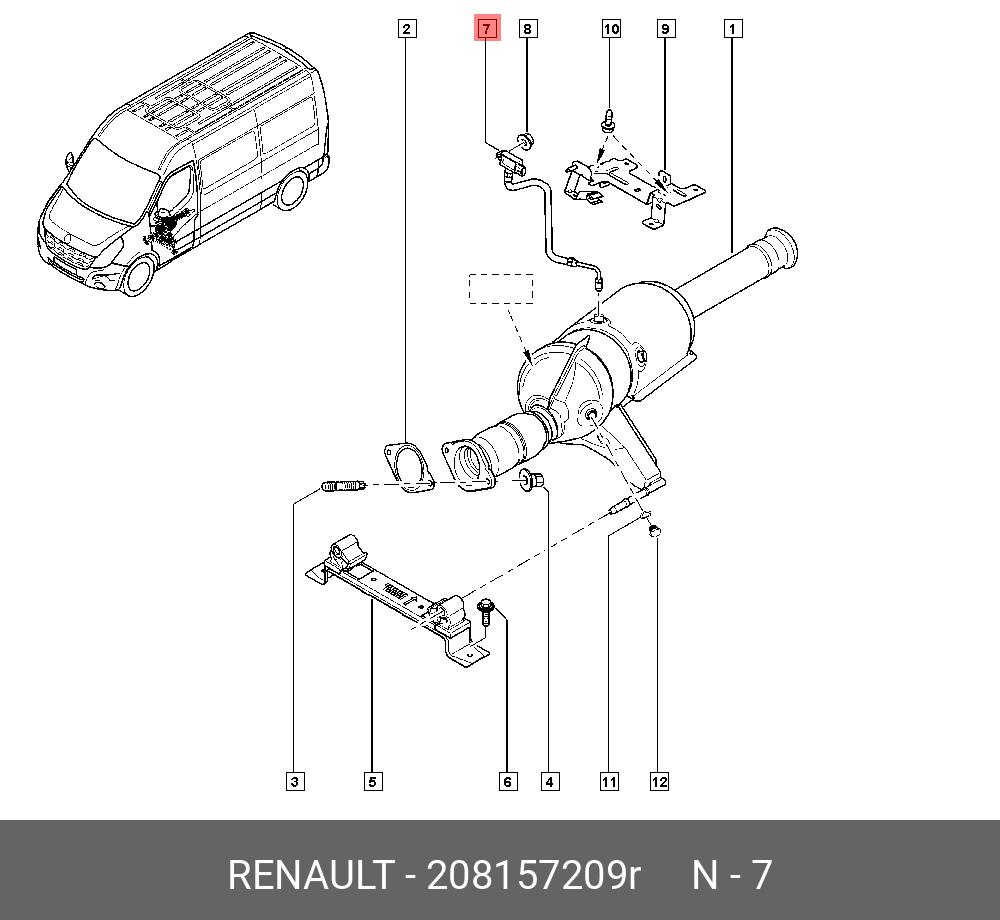 2
7
8
10
9
1
3
5
6
4
11
12

RENAULT - 208157209r N - 7