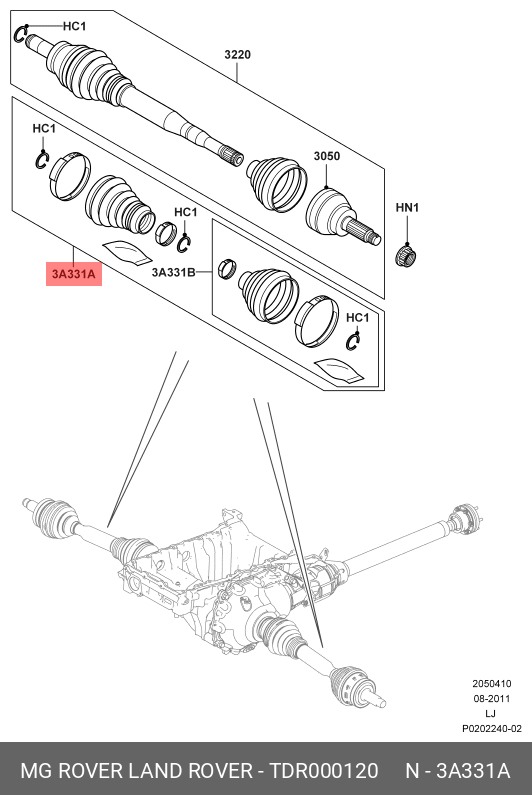 HC1
3220
HC1
3050
HC1
HN1
3A331A
3A331B
HC1
2050410
08-2011
LJ
P0202240-02
MG ROVER LAND ROVER - TDR000120 N - 3A331A