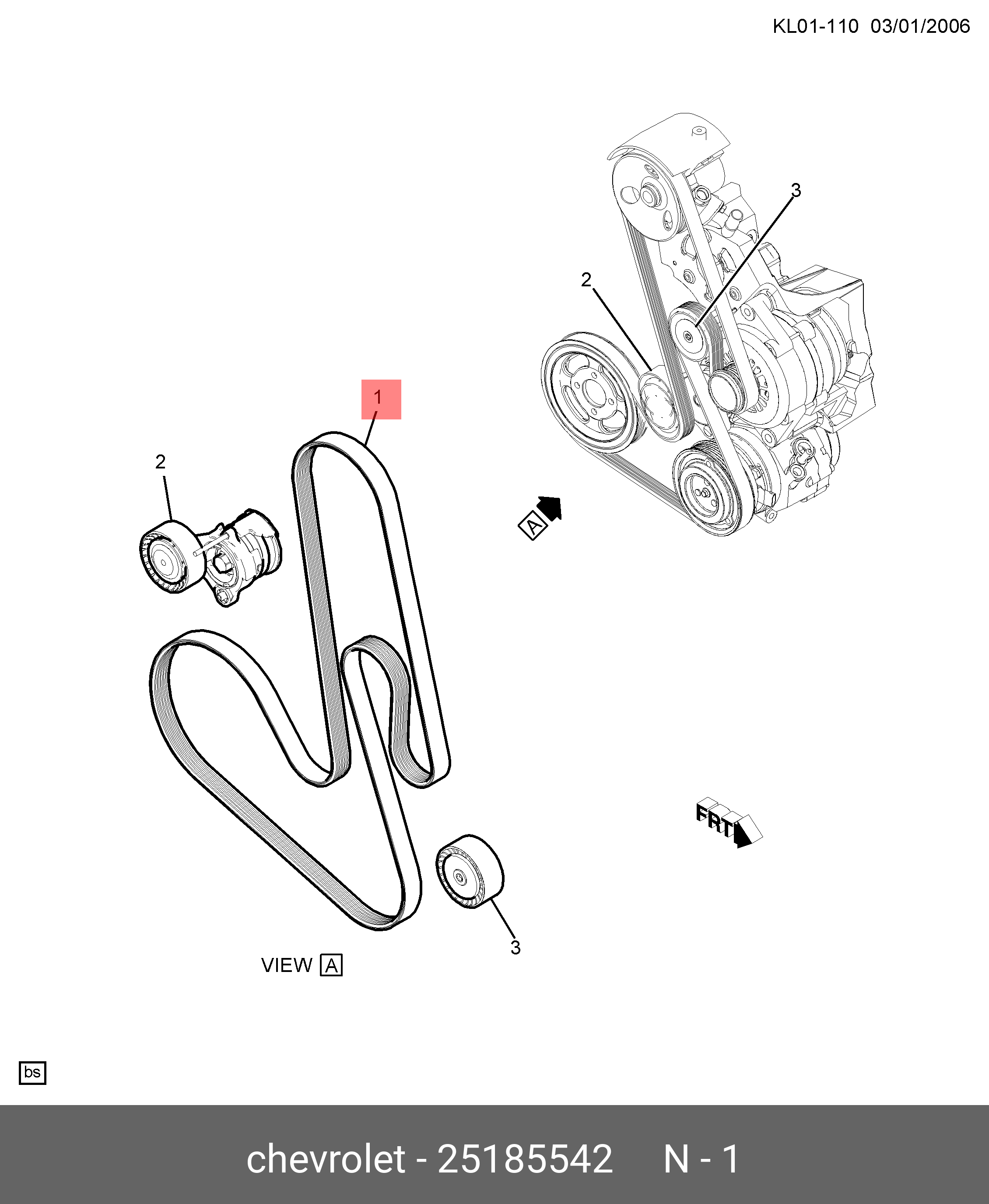 KL01-110 03/01/2006

3

2

1

2

A

FRT

3

VIEW A

bs

chevrolet - 25185542 N - 1