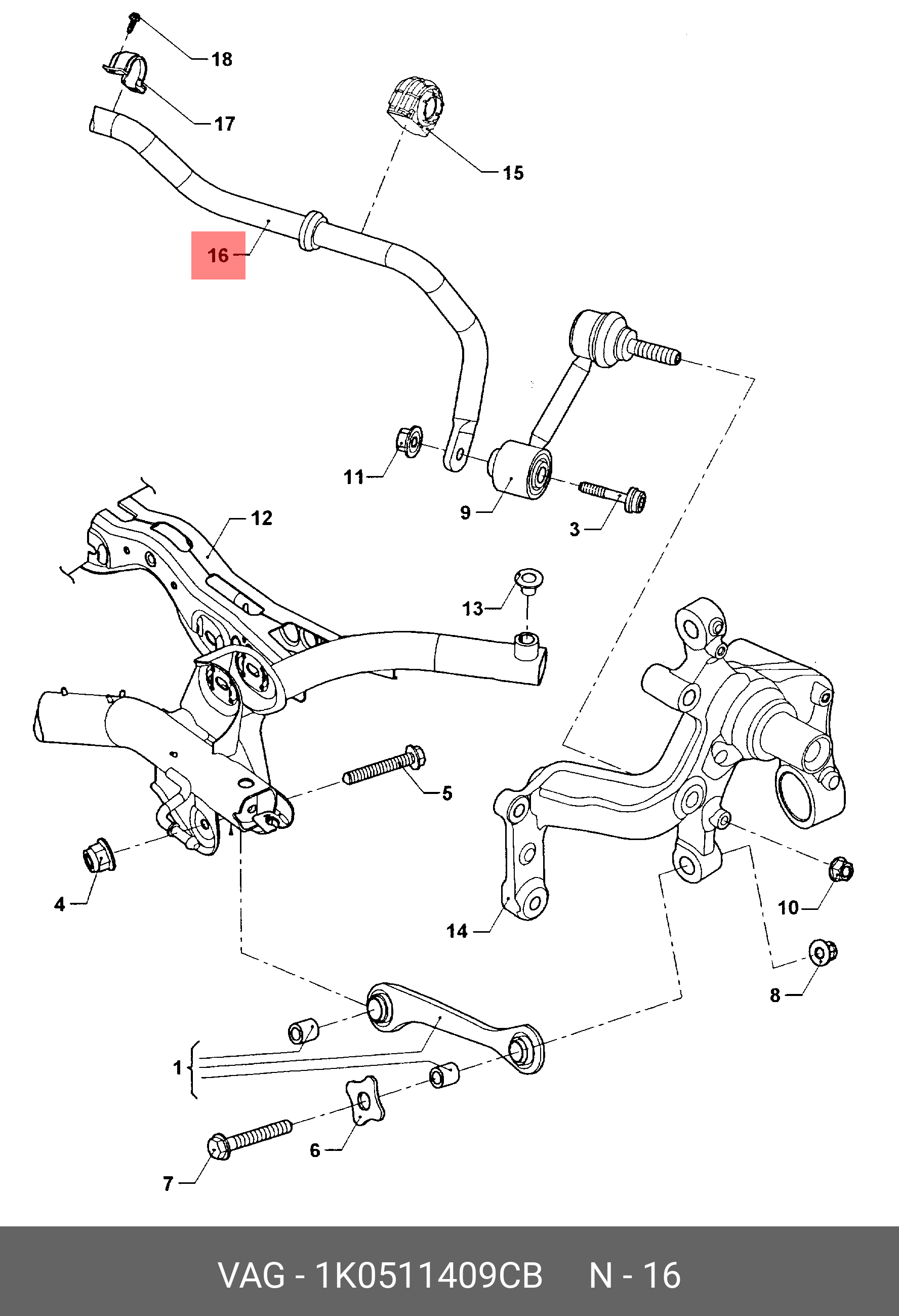 18
17
15
16
11
9
3
12
13
5
4
10
14
8
1
6
7

VAG - 1K0511409CB N - 16