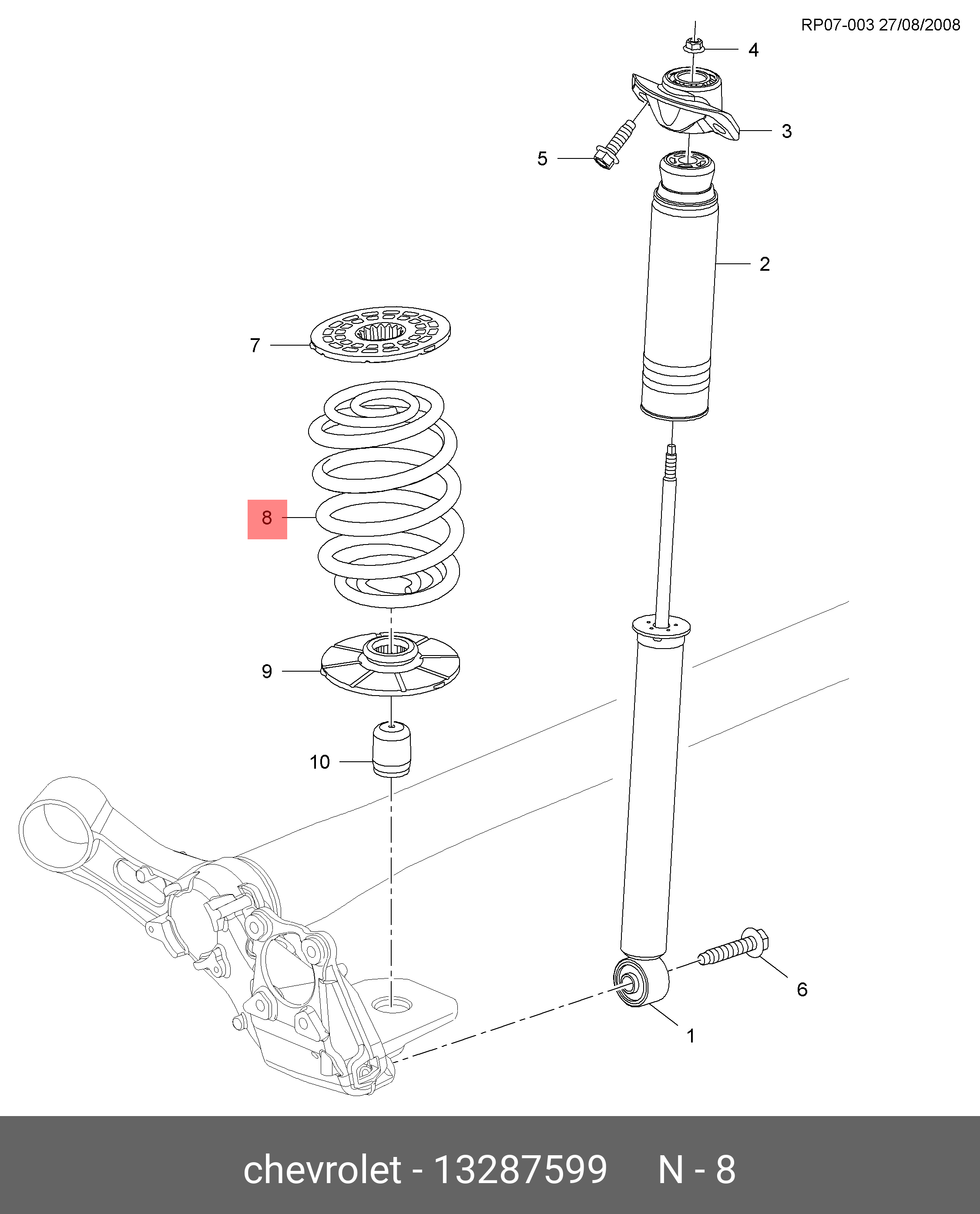 RP07-003 27/08/2008

4

3

5

2

7

8

9

10

6

1

chevrolet - 13287599 N - 8