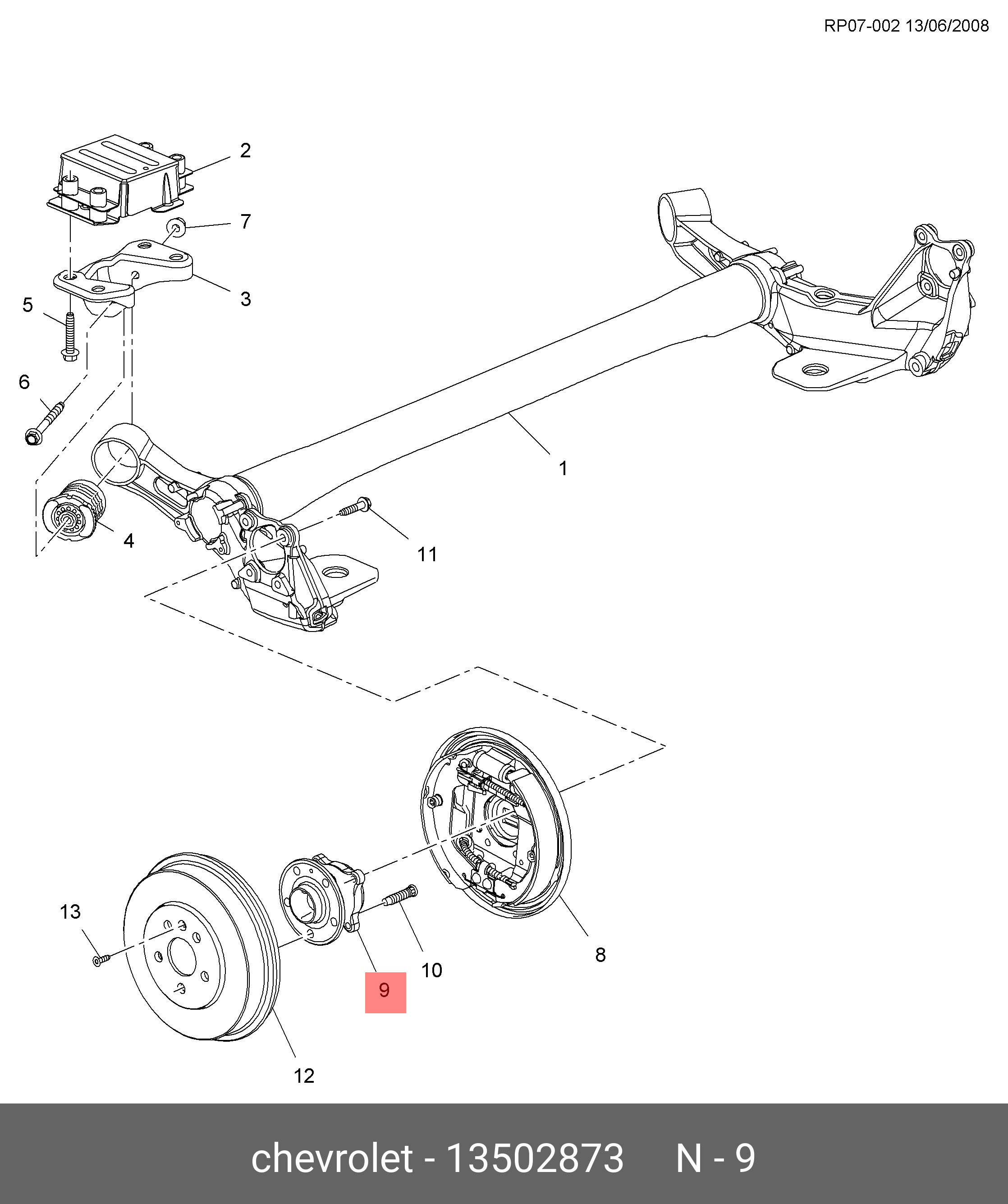 RP07-002 13/06/2008

2
7
3
5
6
1
4
11
13
10
8
9
12

chevrolet - 13502873 N - 9