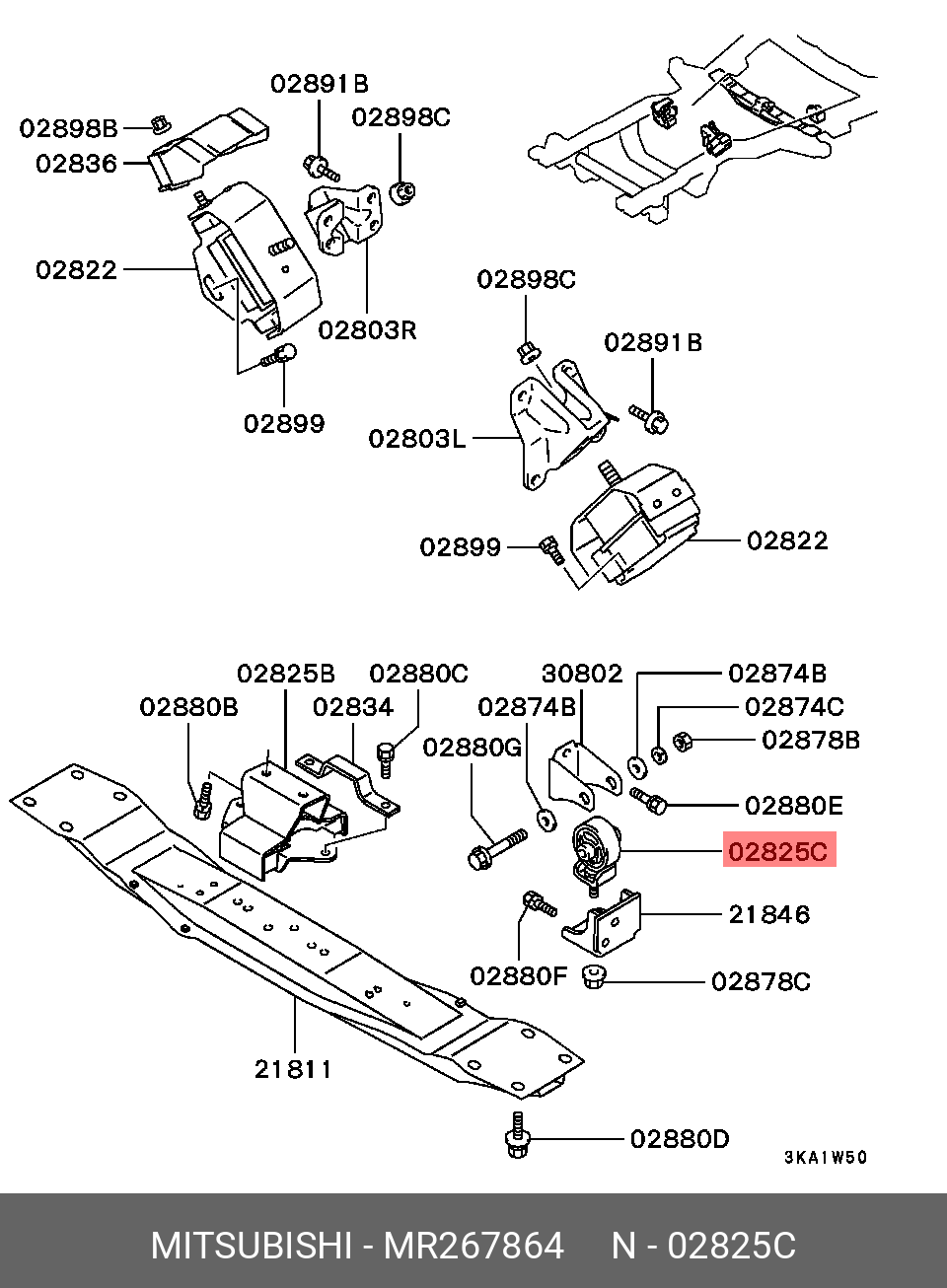 02891B
02898B
02898C
02836
02822
02803R
02899
02898C
02891B
02803L
02899
02822
02825B
02880C
30802
02874B
02880B
02834
02874B
02874C
02880G
02878B
02880E
02825C
21846
02880F
02878C
21811
02880D
3KA1W50
MITSUBISHI - MR267864 N - 02825C