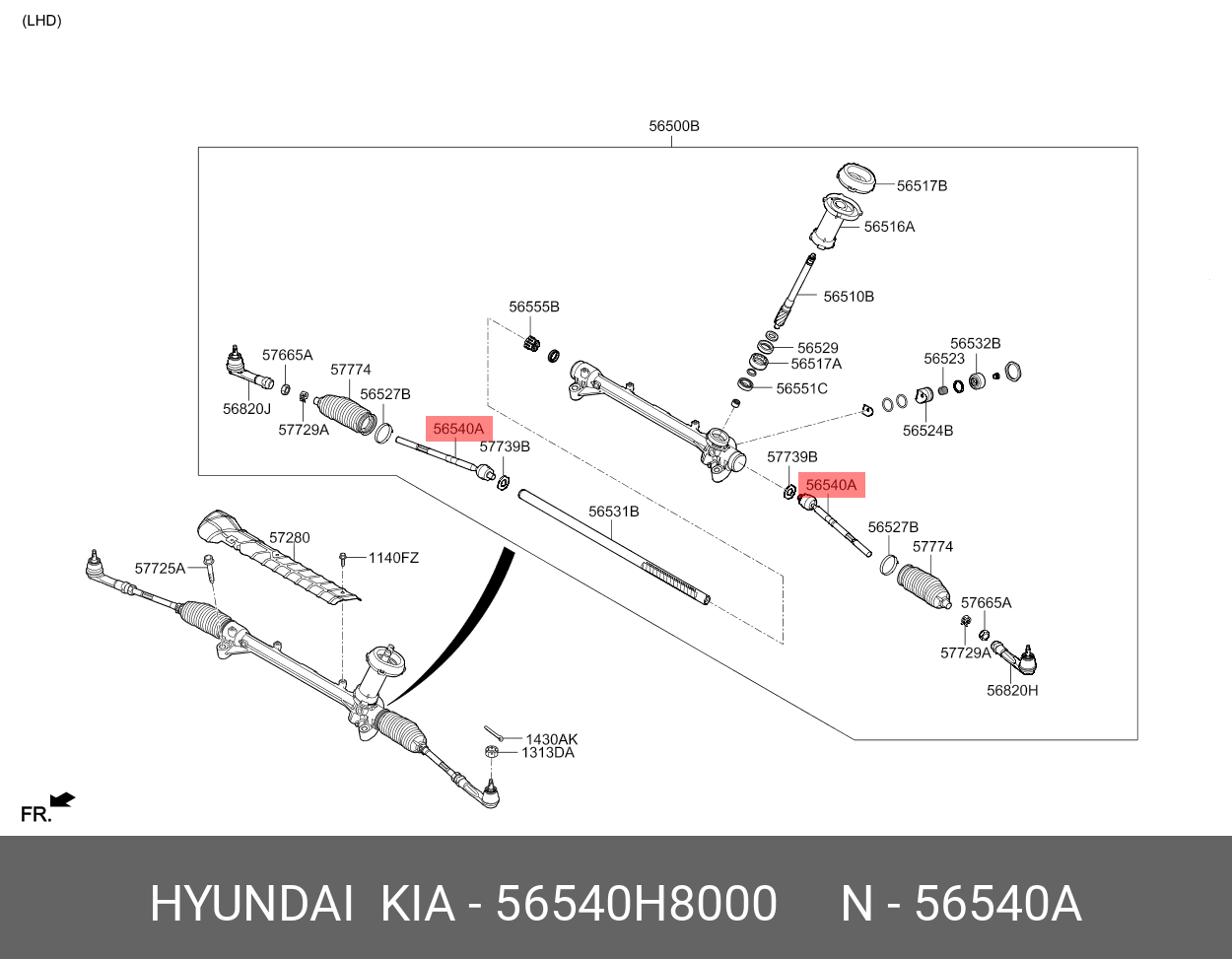 (LHD)

56500B

56517B
56516A
56510B
56555B
56529
56517A
56551C
56532B
56523
56524B
57665A
57774
56527B
56820J
57729A
56540A
57739B
57739B
56540A
56531B
56527B
57774
57665A
57729A
56820H
57280
57725A
1140FZ
1430AK
1313DA

FR.

HYUNDAI KIA - 56540H8000 N - 56540A