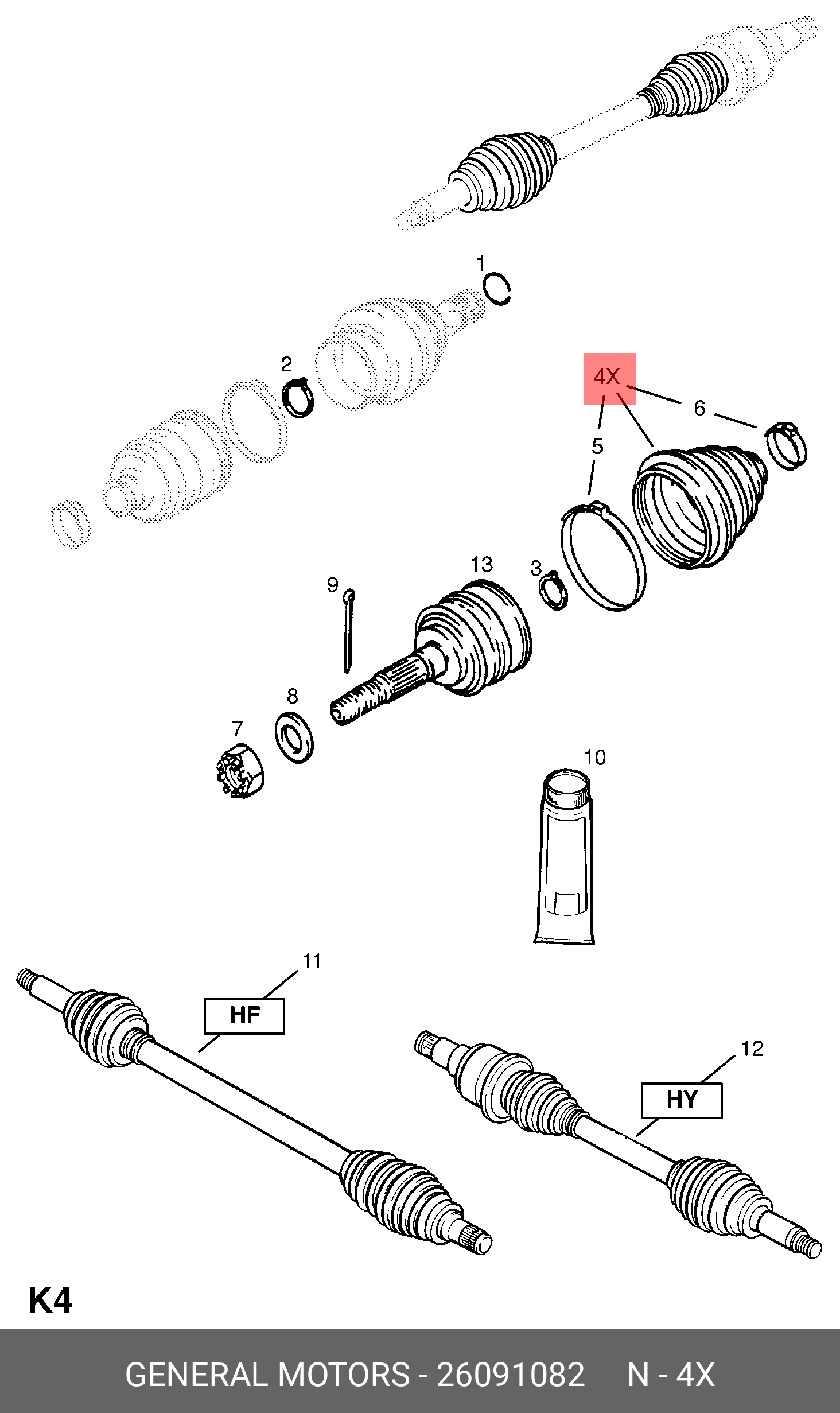 1
2
4X
6
5
13
3
9
8
7
10
11
HF
12
HY
K4
GENERAL MOTORS - 26091082 N - 4X