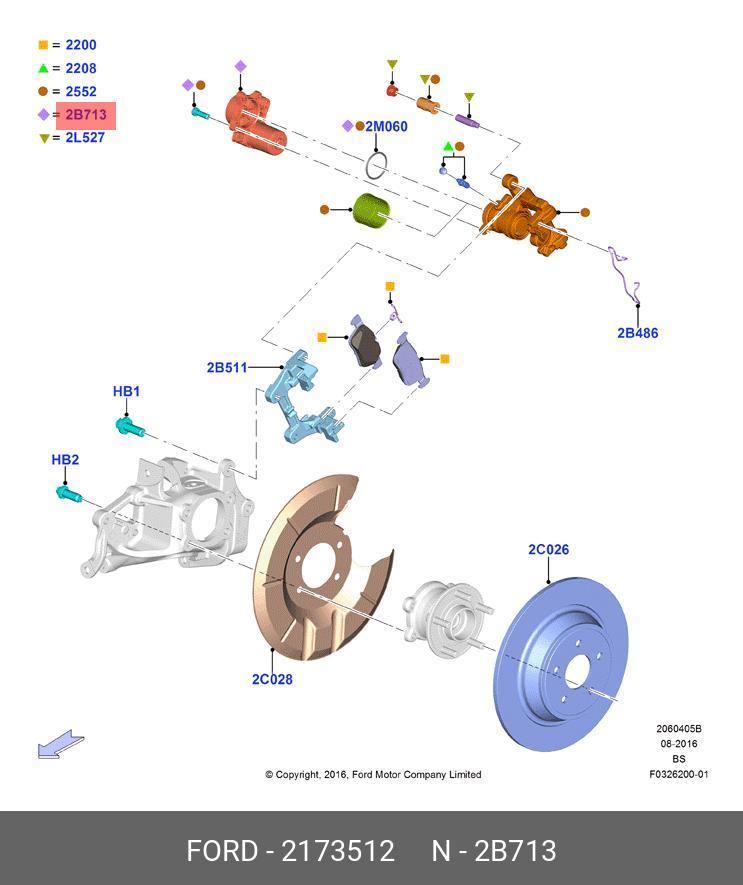 = 2200
= 2208
= 2552
= 2B713
= 2L527

2M060

2B486

2B511

HB1

HB2

2C026

2C028

2060405B
08-2016
BS
F0326200-01

© Copyright, 2016, Ford Motor Company Limited

FORD - 2173512 N - 2B713