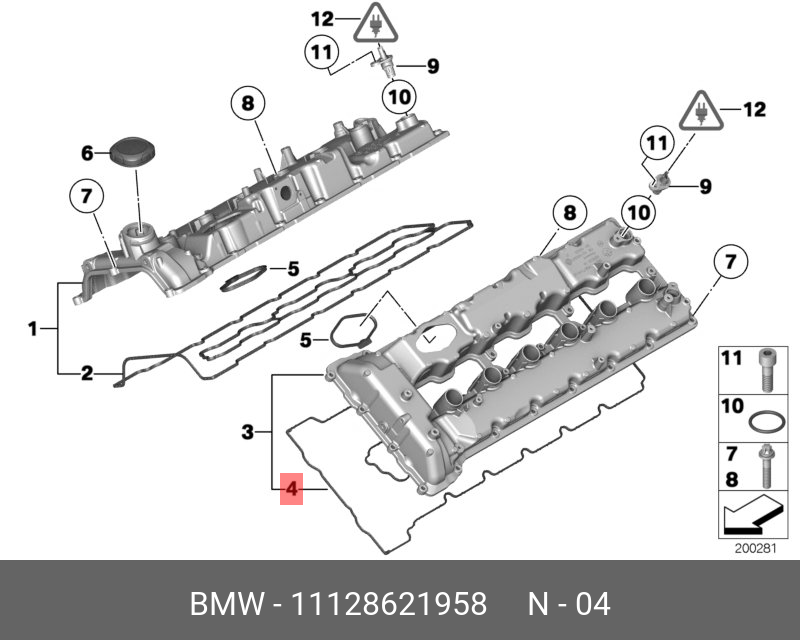 12
11
9
10
8
6
7
5
1
2
12
11
9
8
10
7
5
3
4
11
10
7
8
200281

BMW - 11128621958 N - 04