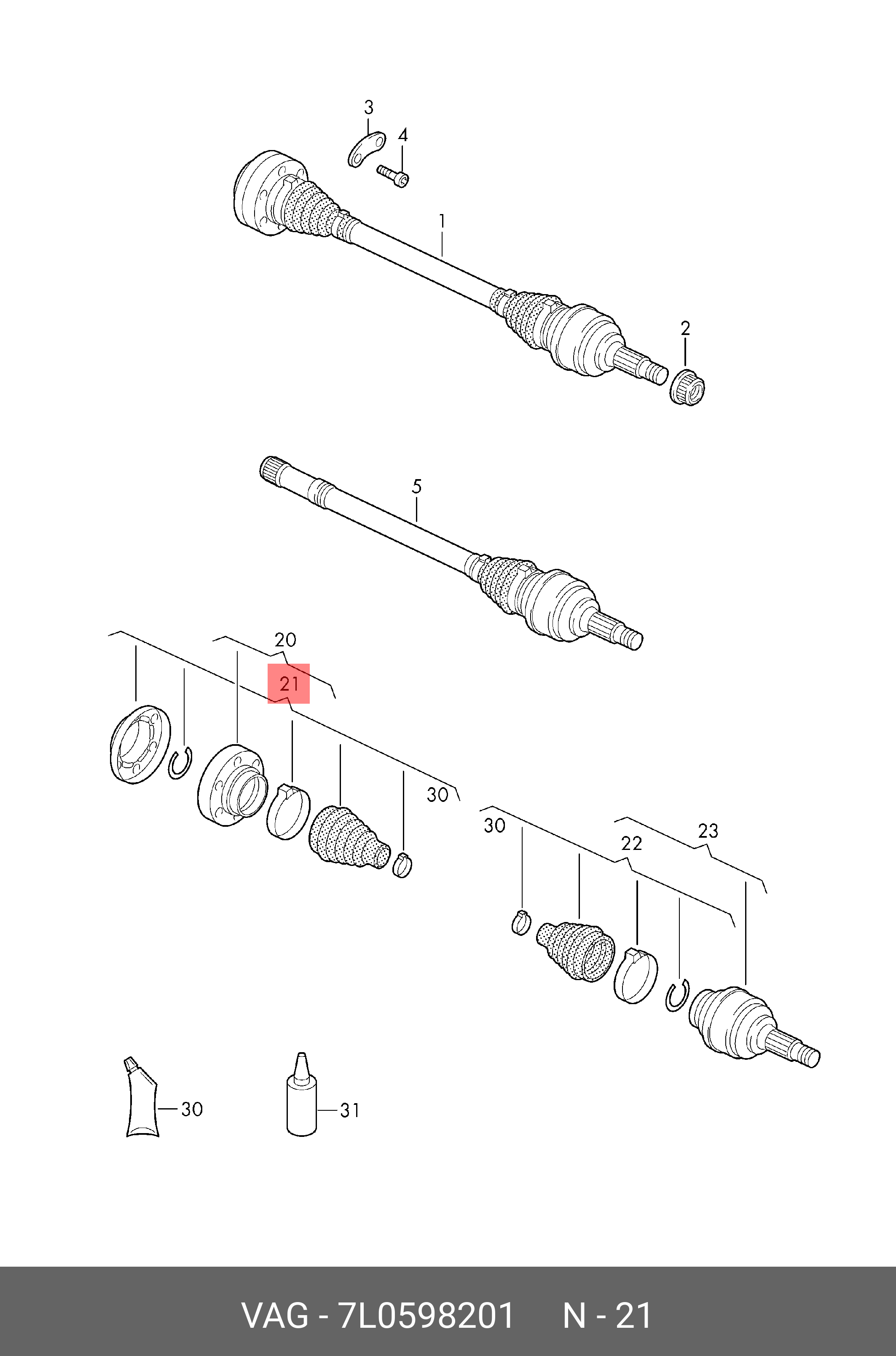 3
4
1
2
5
20
21
30
30
22
23
30
31

VAG - 7L0598201 N - 21