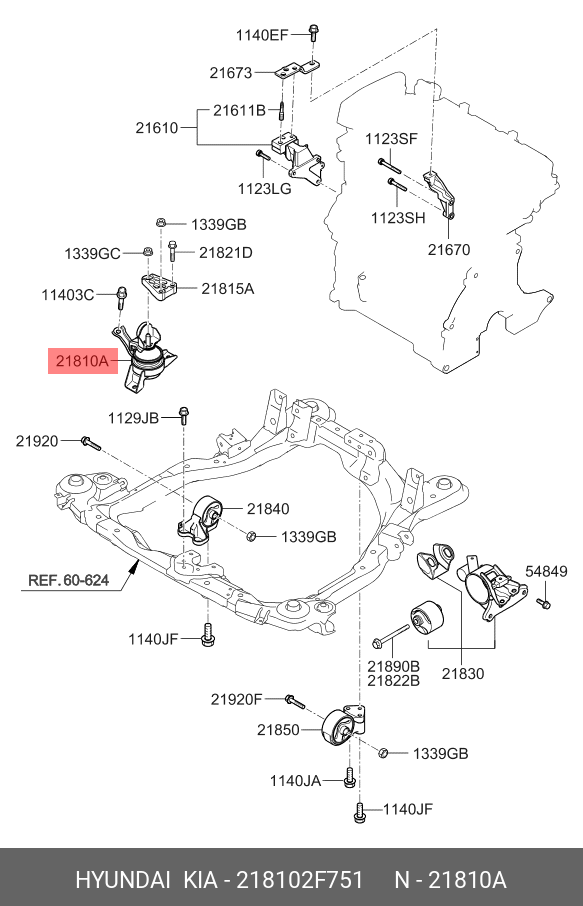 1140EF
21673
21611B
21610
1123LG
1123SF
1123SH
21670
1339GB
1339GC
21821D
11403C
21815A
21810A
1129JB
21920
21840
1339GB
REF. 60-624
54849
1140JF
21890B
21822B
21830
21920F
21850
1339GB
1140JA
1140JF

HYUNDAI KIA - 218102F751 N - 21810A