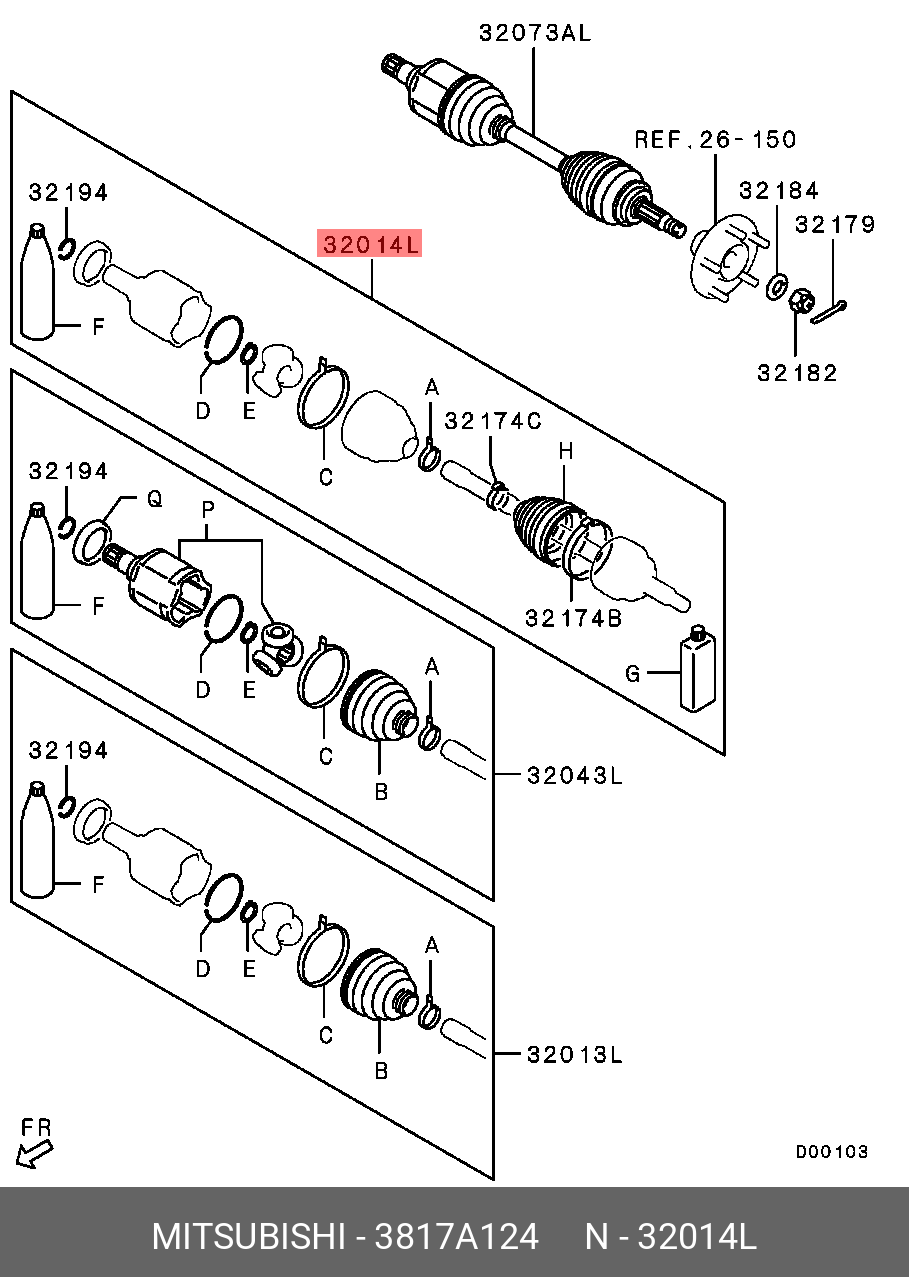 32073AL
REF.26-150
32184
32179
32182
32194
32014L
F
D
E
C
A
32174C
H
32174B
G
32194
Q
P
F
D
E
C
A
B
32043L
32194
F
D
E
C
A
B
32013L
FR
D00103
MITSUBISHI - 3817A124 N - 32014L