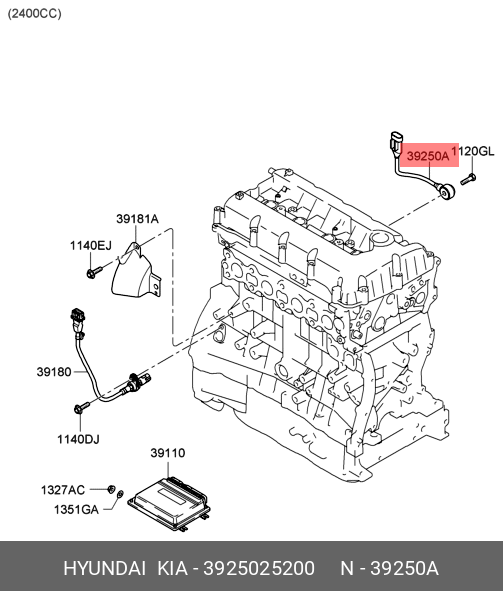 (2400CC)

39250A
1120GL

39181A
1140EJ

39180

1140DJ

39110

1327AC
1351GA

HYUNDAI KIA - 3925025200 N - 39250A